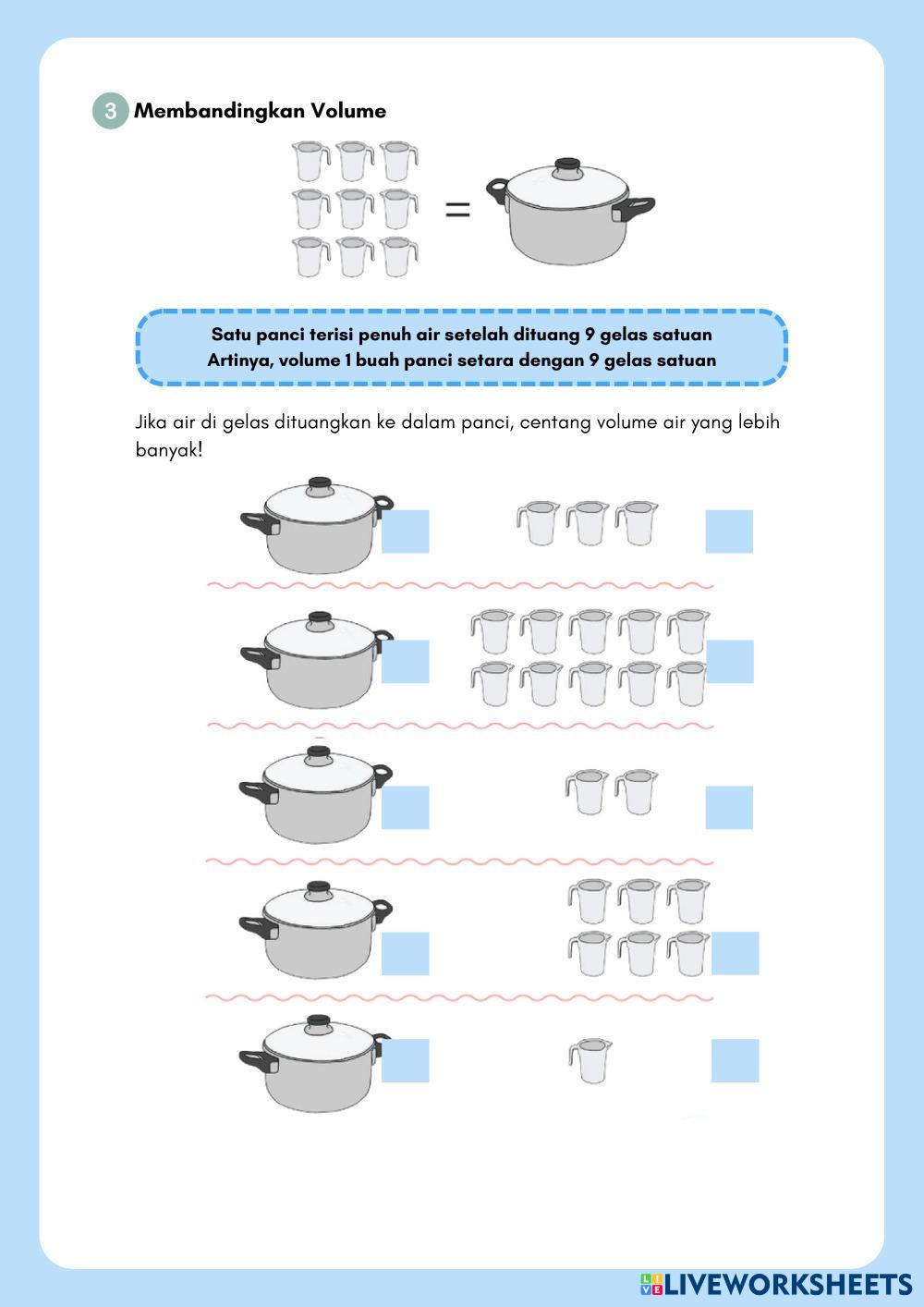 3 Membandingkan Volume

=

Satu panci terisi penuh air setelah dituang 9 gelas satuan
Artinya, volume 1 buah panci setara dengan 9 gelas satuan

Jika air di gelas dituangkan ke dalam panci, centang volume air yang lebih banyak!

LIVEWORKSHEETS