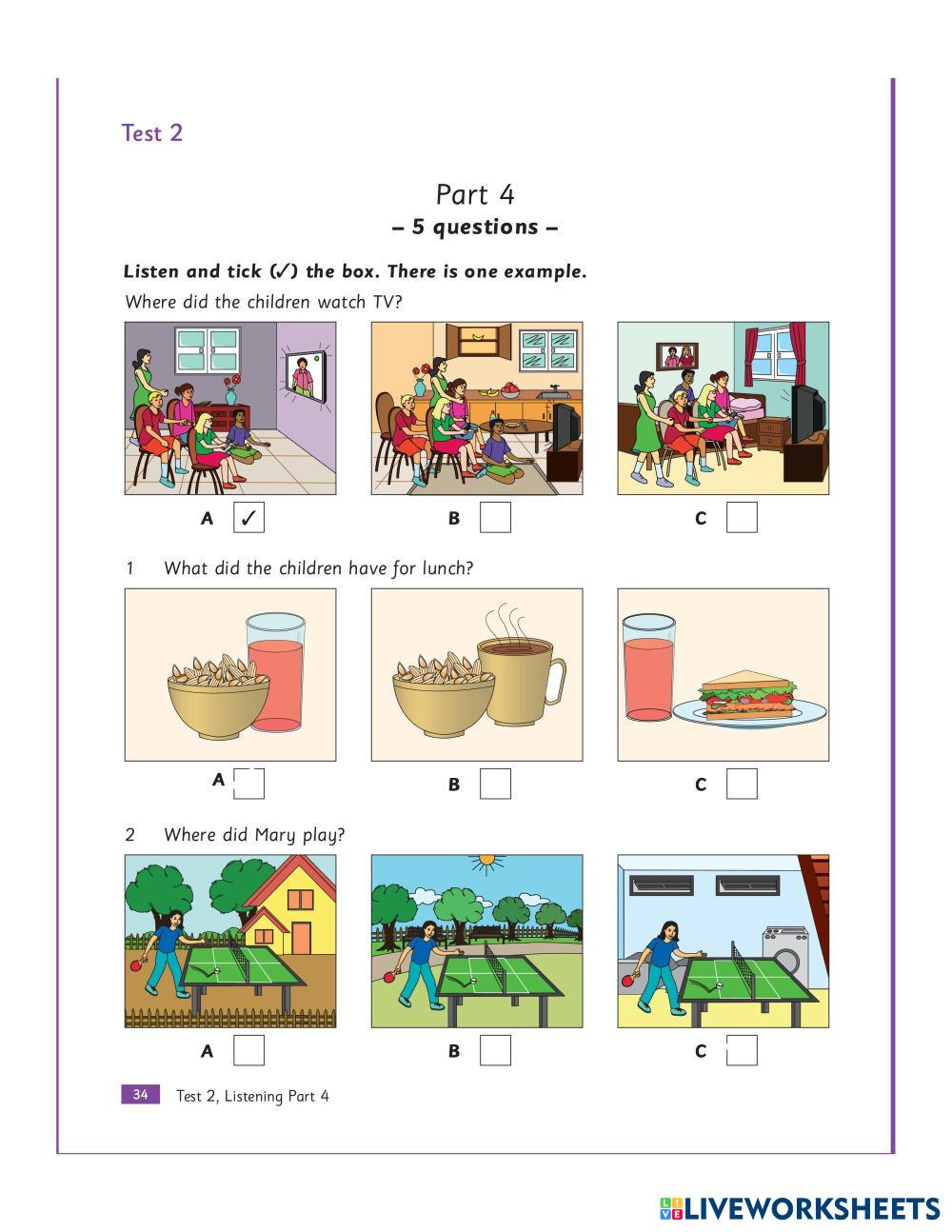 Test 2

Part 4
– 5 questions –

Listen and tick (✓) the box. There is one example.

Where did the children watch TV?

A ✓ B C

1 What did the children have for lunch?

A B C

2 Where did Mary play?

A B C

34 Test 2, Listening Part 4

LIVEWORKSHEETS