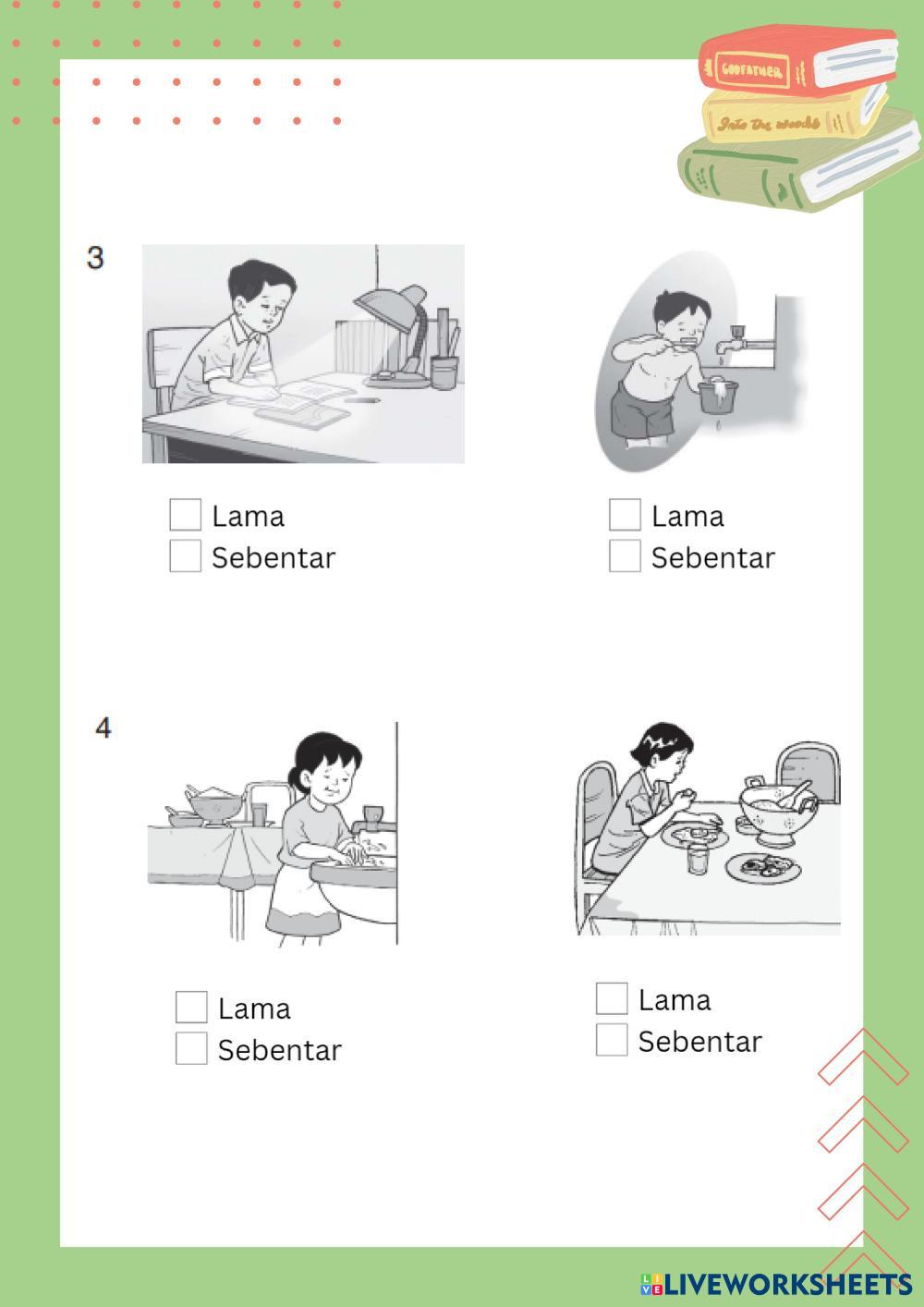 GODFATHER

Into the woods

3

Lama
Sebentar

Lama
Sebentar

4

Lama
Sebentar

Lama
Sebentar

LIVEWORKSHEETS