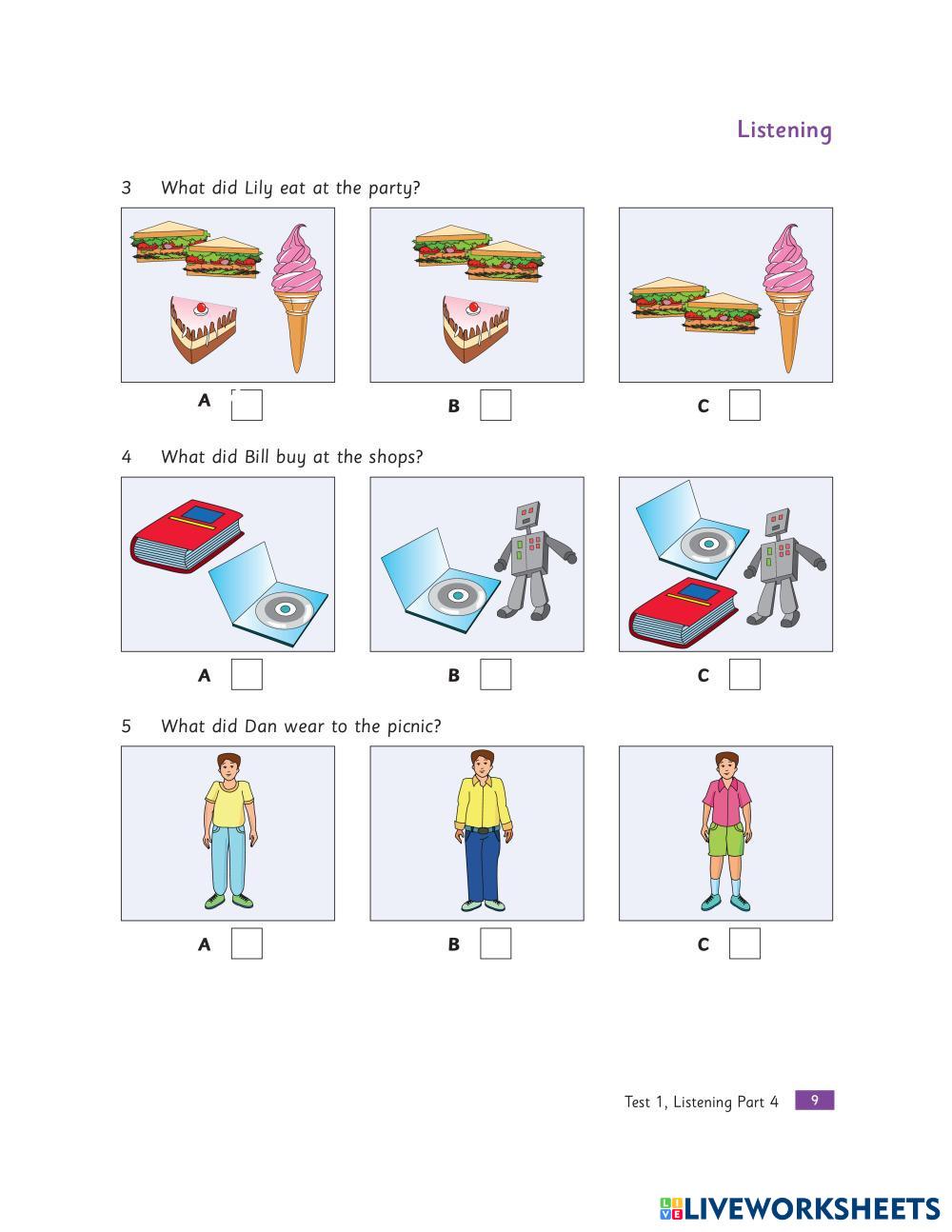 Listening

3 What did Lily eat at the party?

A B C

4 What did Bill buy at the shops?

A B C

5 What did Dan wear to the picnic?

A B C

Test 1, Listening Part 4 9

LIVEWORKSHEETS