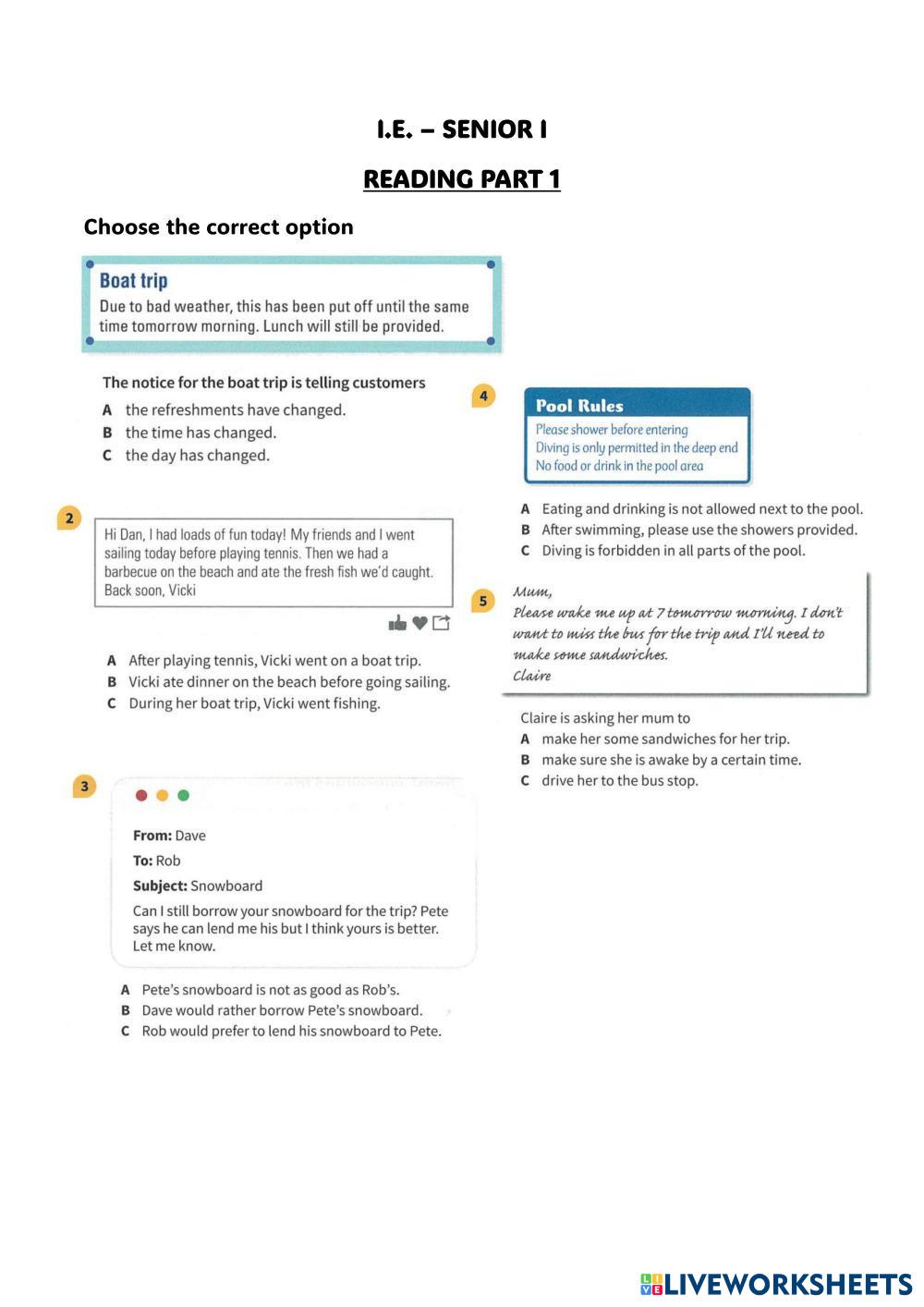 I.E. – SENIOR I

READING PART 1

Choose the correct option

Boat trip
Due to bad weather, this has been put off until the same time tomorrow morning. Lunch will still be provided.

The notice for the boat trip is telling customers
A the refreshments have changed.
B the time has changed.
C the day has changed.

2

Hi Dan, I had loads of fun today! My friends and I went sailing today before playing tennis. Then we had a barbecue on the beach and ate the fresh fish we'd caught. Back soon, Vicki

A After playing tennis, Vicki went on a boat trip.
B Vicki ate dinner on the beach before going sailing.
C During her boat trip, Vicki went fishing.

3

From: Dave
To: Rob
Subject: Snowboard
Can I still borrow your snowboard for the trip? Pete says he can lend me his but I think yours is better. Let me know.

A Pete's snowboard is not as good as Rob's.
B Dave would rather borrow Pete's snowboard.
C Rob would prefer to lend his snowboard to Pete.

4

Pool Rules
Please shower before entering
Diving is only permitted in the deep end
No food or drink in the pool area

A Eating and drinking is not allowed next to the pool.
B After swimming, please use the showers provided.
C Diving is forbidden in all parts of the pool.

5

Mum,
Please wake me up at 7 tomorrow morning. I don't want to miss the bus for the trip and I'll need to make some sandwiches.
Claire

Claire is asking her mum to
A make her some sandwiches for her trip.
B make sure she is awake by a certain time.
C drive her to the bus stop.

LIVEWORKSHEETS