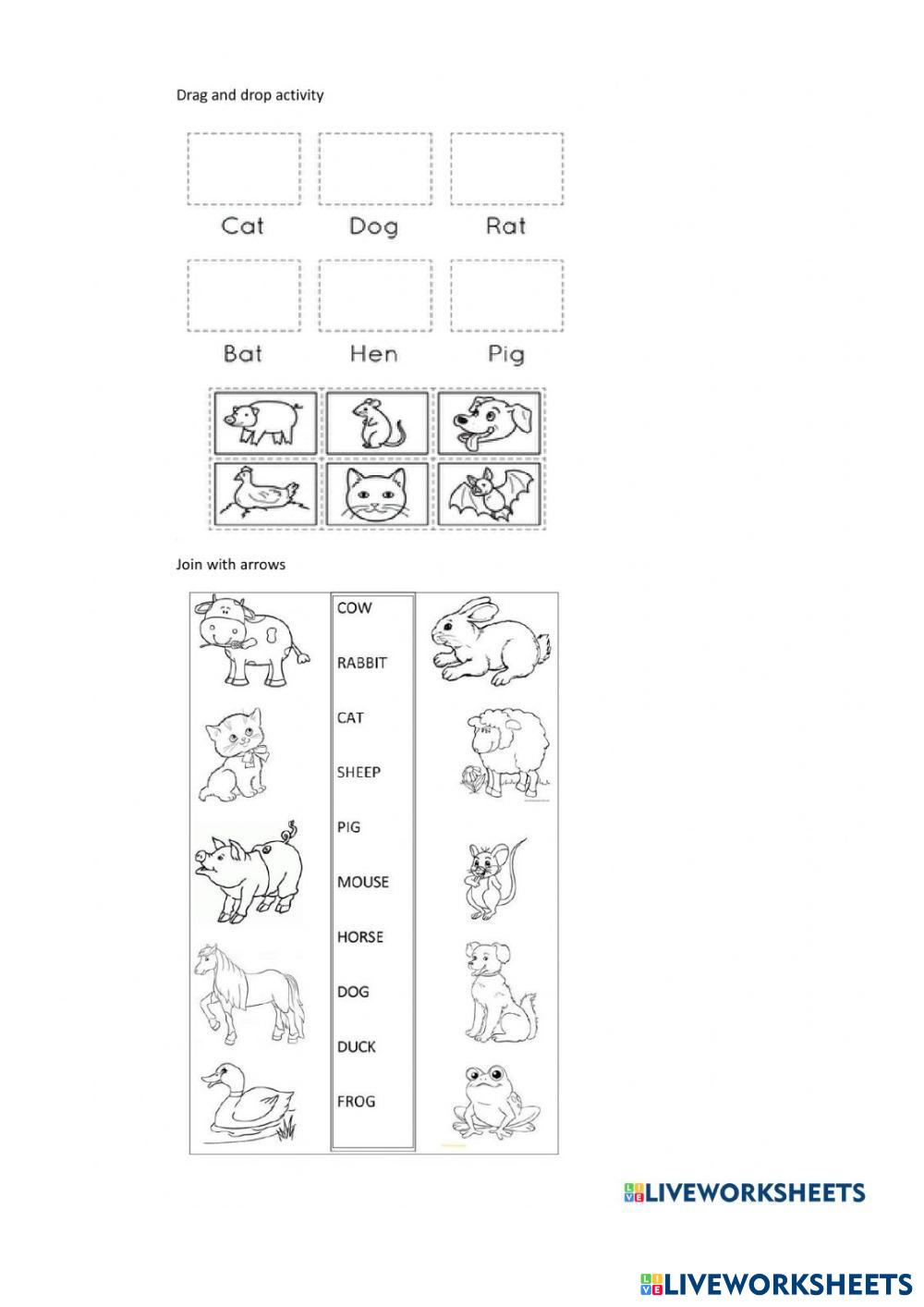 Drag and drop activity

Cat Dog Rat

Bat Hen Pig

Join with arrows

COW
RABBIT
CAT
SHEEP
PIG
MOUSE
HORSE
DOG
DUCK
FROG

LIVEWORKSHEETS

LIVEWORKSHEETS