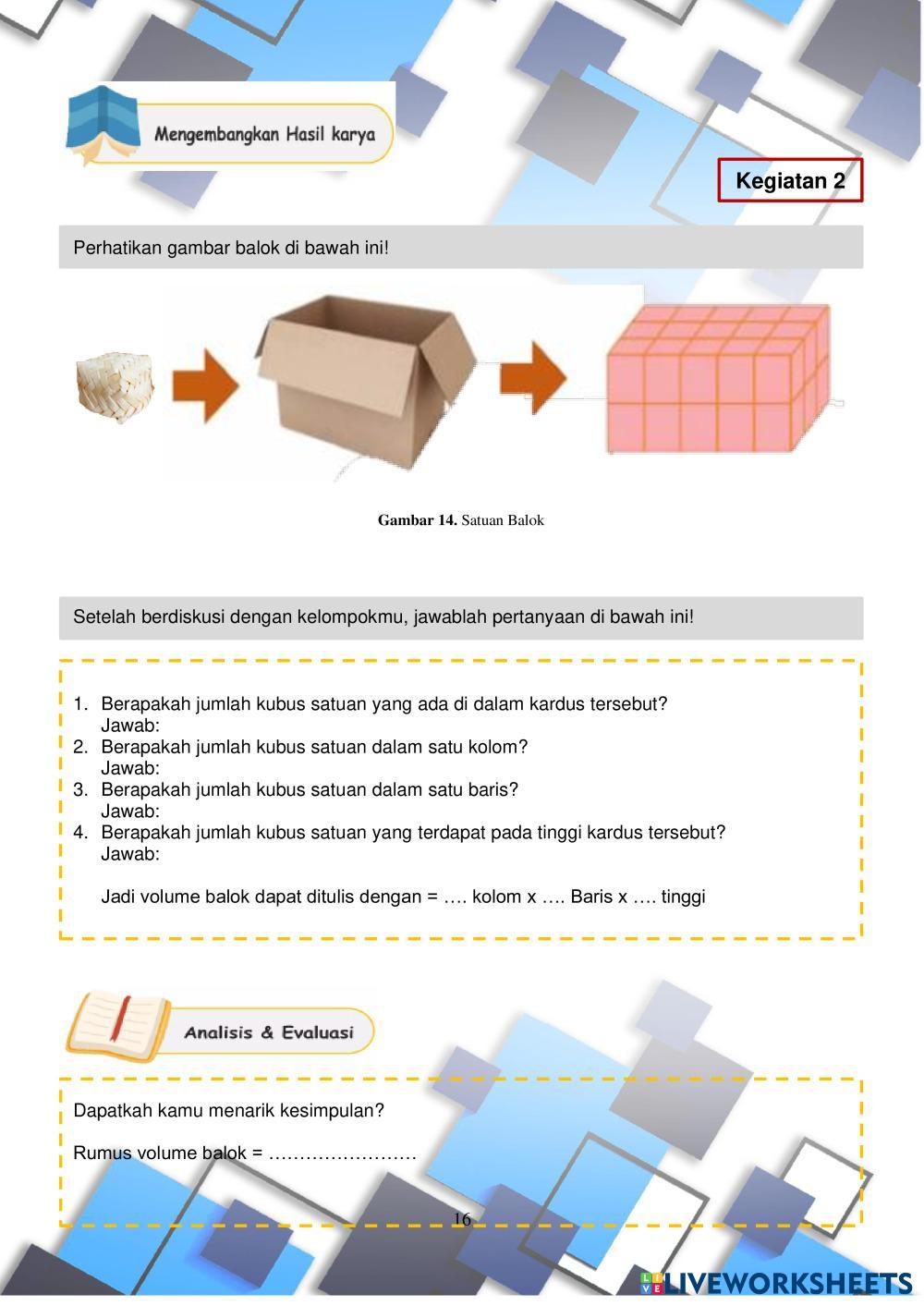 Mengembangkan Hasil karya

Kegiatan 2

Perhatikan gambar balok di bawah ini!

**Gambar 14.** Satuan Balok

Setelah berdiskusi dengan kelompokmu, jawablah pertanyaan di bawah ini!

1. Berapakah jumlah kubus satuan yang ada di dalam kardus tersebut?
Jawab:
2. Berapakah jumlah kubus satuan dalam satu kolom?
Jawab:
3. Berapakah jumlah kubus satuan dalam satu baris?
Jawab:
4. Berapakah jumlah kubus satuan yang terdapat pada tinggi kardus tersebut?
Jawab:

Jadi volume balok dapat ditulis dengan = …. kolom x …. Baris x …. tinggi

Analisis & Evaluasi

Dapatkah kamu menarik kesimpulan?

Rumus volume balok = ……………………

16

LIVEWORKSHEETS