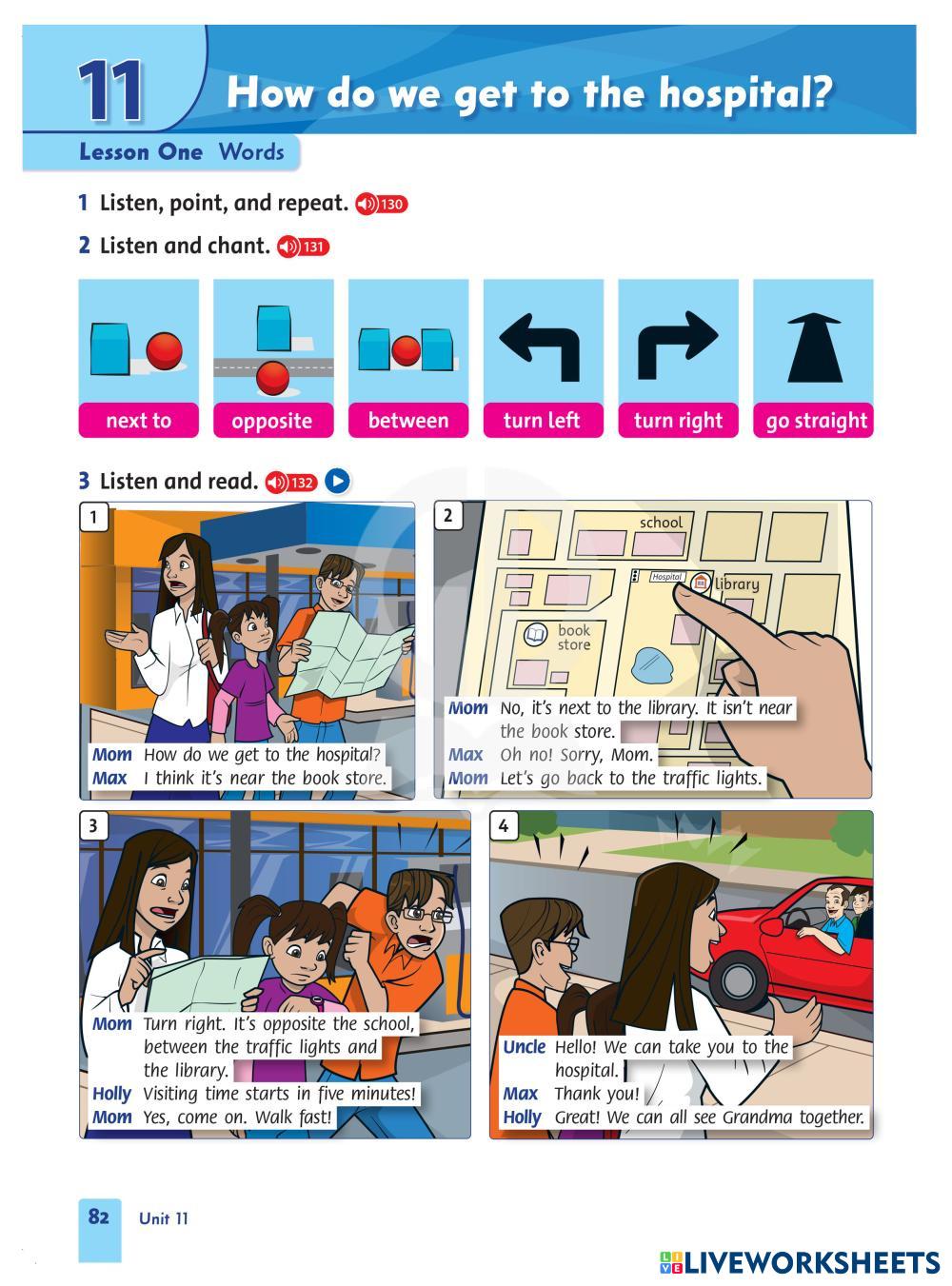 11 How do we get to the hospital?

Lesson One Words

1 Listen, point, and repeat. 130

2 Listen and chant. 131

next to
opposite
between
turn left
turn right
go straight

3 Listen and read. 132

1

Mom How do we get to the hospital?
Max I think it's near the book store.

2

school
Hospital
library
book store

Mom No, it's next to the library. It isn't near the book store.
Max Oh no! Sorry, Mom.
Mom Let's go back to the traffic lights.

3

Mom Turn right. It's opposite the school, between the traffic lights and the library.
Holly Visiting time starts in five minutes!
Mom Yes, come on. Walk fast!

4

Uncle Hello! We can take you to the hospital.
Max Thank you!
Holly Great! We can all see Grandma together.

82 Unit 11

LIVEWORKSHEETS