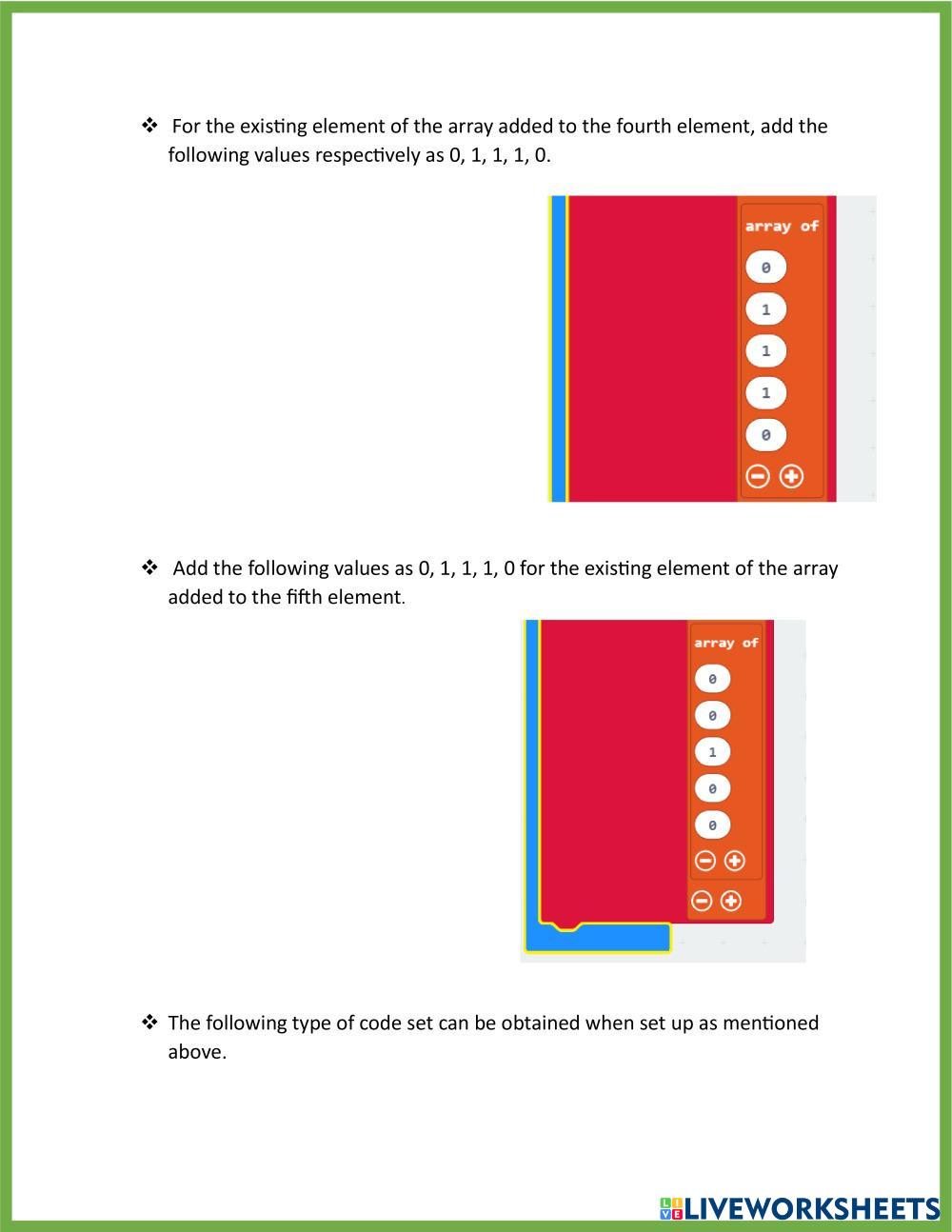 ❖ For the existing element of the array added to the fourth element, add the following values respectively as 0, 1, 1, 1, 0.

array of
0
1
1
1
0

❖ Add the following values as 0, 1, 1, 1, 0 for the existing element of the array added to the fifth element.

array of
0
0
1
0
0

❖ The following type of code set can be obtained when set up as mentioned above.

LIVEWORKSHEETS