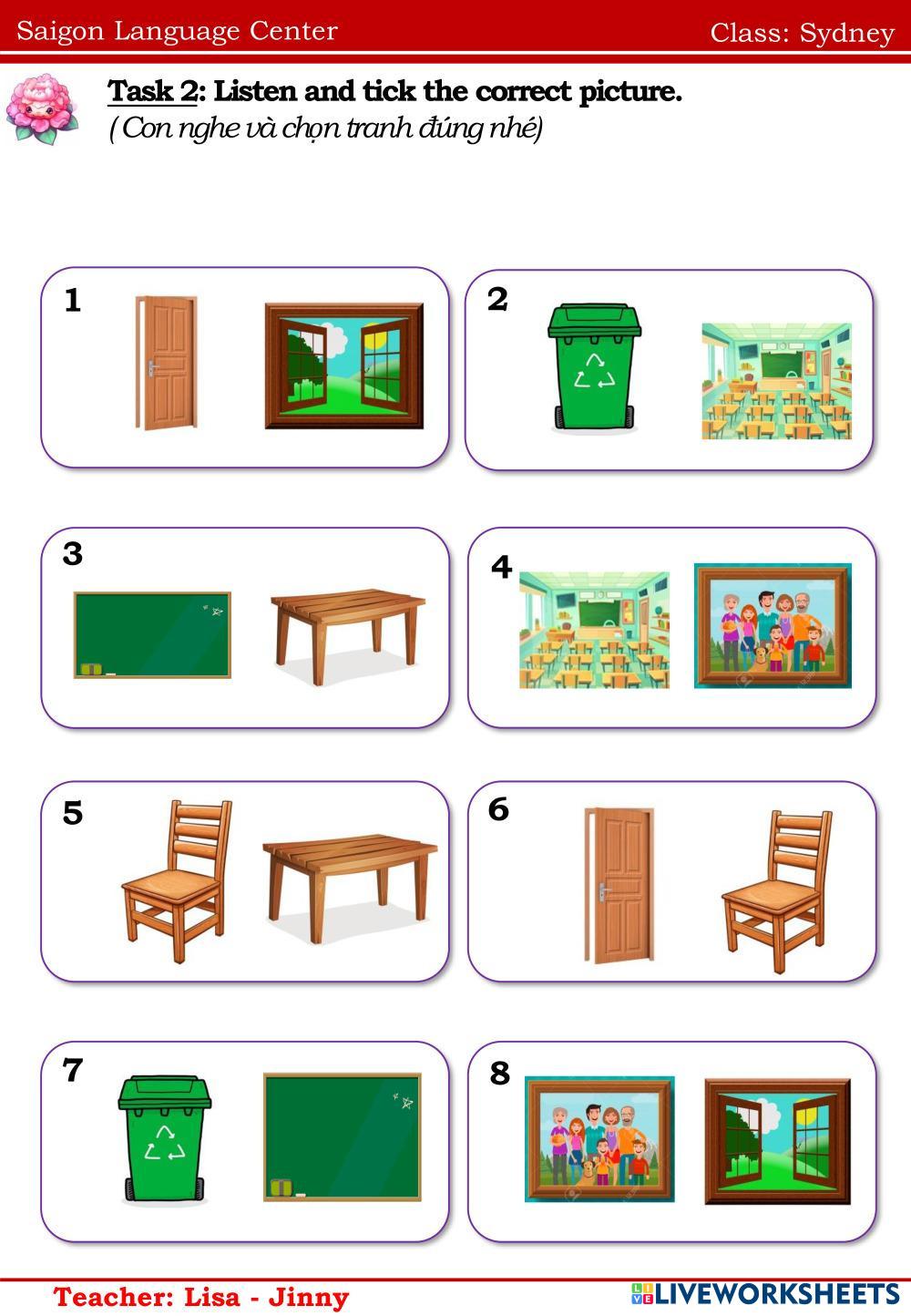 Saigon Language Center Class: Sydney

Task 2: Listen and tick the correct picture.
(Con nghe và chọn tranh đúng nhé)

1

2

3

4

5

6

7

8

Teacher: Lisa - Jinny

LIVEWORKSHEETS