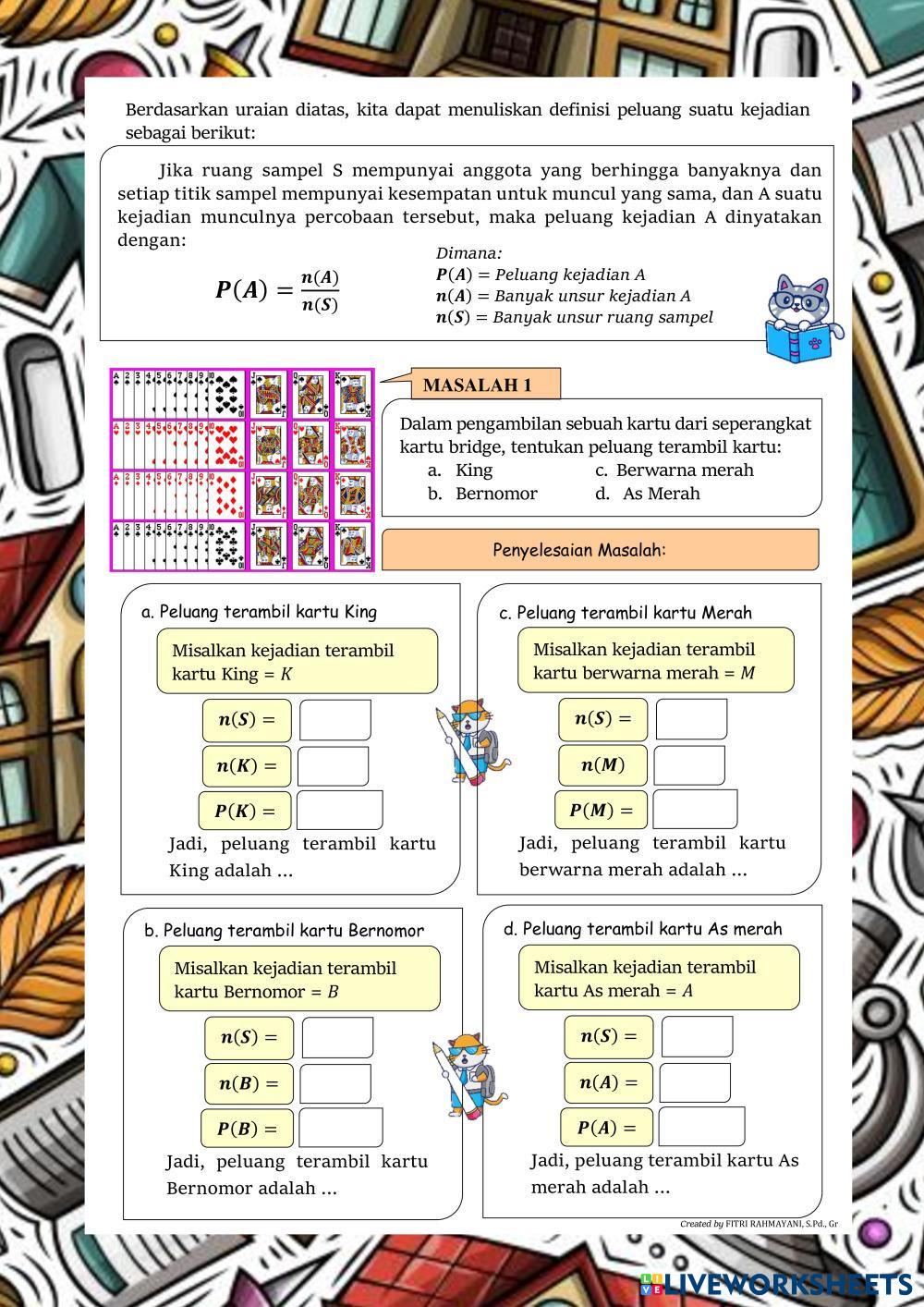 Berdasarkan uraian diatas, kita dapat menuliskan definisi peluang suatu kejadian sebagai berikut:

Jika ruang sampel S mempunyai anggota yang berhingga banyaknya dan setiap titik sampel mempunyai kesempatan untuk muncul yang sama, dan A suatu kejadian munculnya percobaan tersebut, maka peluang kejadian A dinyatakan dengan:

$P(A) = \frac{n(A)}{n(S)}$

Dimana:
$P(A)$ = Peluang kejadian A
$n(A)$ = Banyak unsur kejadian A
$n(S)$ = Banyak unsur ruang sampel

MASALAH 1

Dalam pengambilan sebuah kartu dari seperangkat kartu bridge, tentukan peluang terambil kartu:
a. King
b. Bernomor
c. Berwarna merah
d. As Merah

Penyelesaian Masalah:

a. Peluang terambil kartu King

Misalkan kejadian terambil kartu King = $K$

$n(S) =$
$n(K) =$
$P(K) =$

Jadi, peluang terambil kartu King adalah ...

c. Peluang terambil kartu Merah

Misalkan kejadian terambil kartu berwarna merah = $M$

$n(S) =$
$n(M)$
$P(M) =$

Jadi, peluang terambil kartu berwarna merah adalah ...

b. Peluang terambil kartu Bernomor

Misalkan kejadian terambil kartu Bernomor = $B$

$n(S) =$
$n(B) =$
$P(B) =$

Jadi, peluang terambil kartu Bernomor adalah ...

d. Peluang terambil kartu As merah

Misalkan kejadian terambil kartu As merah = $A$

$n(S) =$
$n(A) =$
$P(A) =$

Jadi, peluang terambil kartu As merah adalah ...

Created by FITRI RAHMAYANI, S.Pd., Gr

LIVEWORKSHEETS