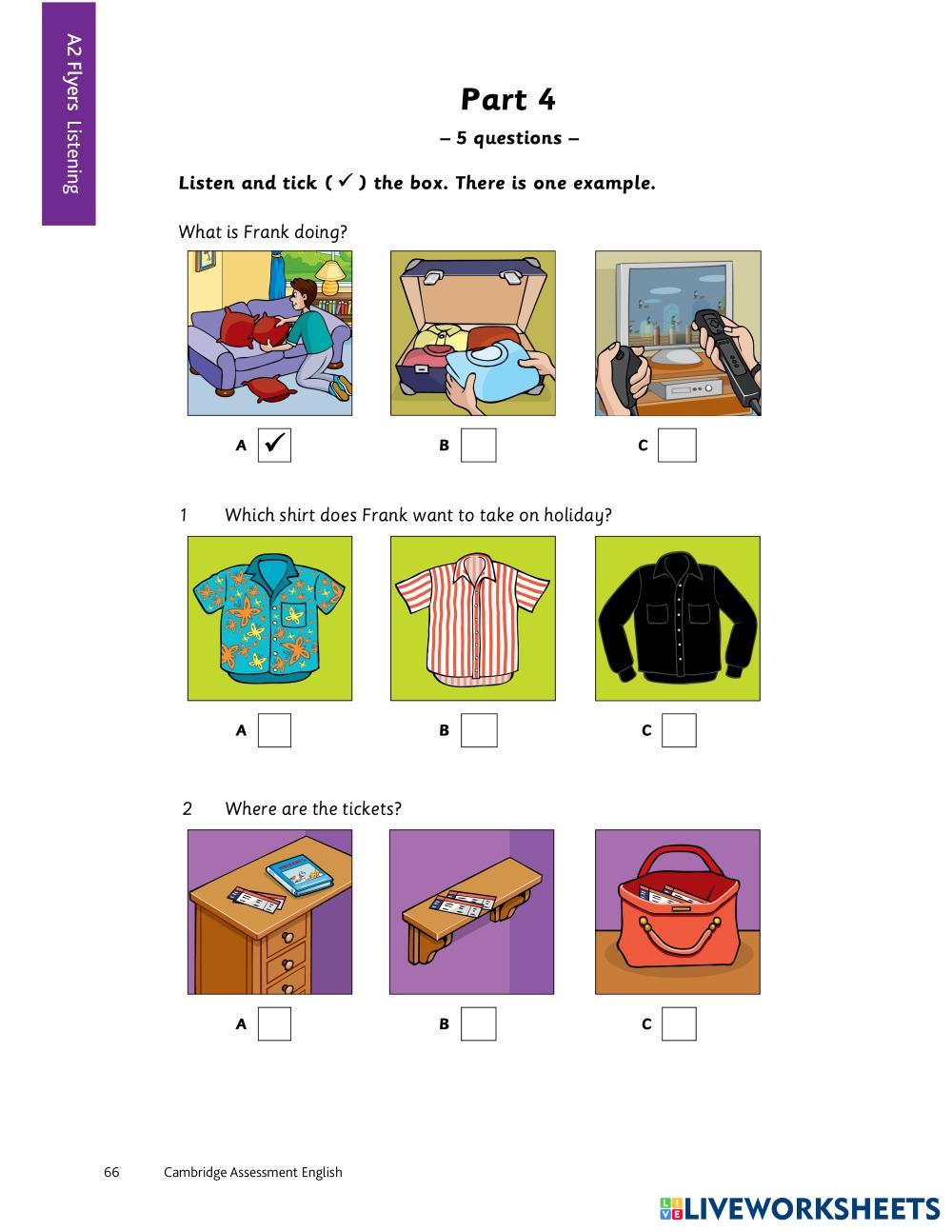 A2 Flyers Listening

Part 4

– 5 questions –

Listen and tick ( ✓ ) the box. There is one example.

What is Frank doing?

A ✓ B C

1 Which shirt does Frank want to take on holiday?

A B C

2 Where are the tickets?

A B C

66 Cambridge Assessment English

LIVEWORKSHEETS