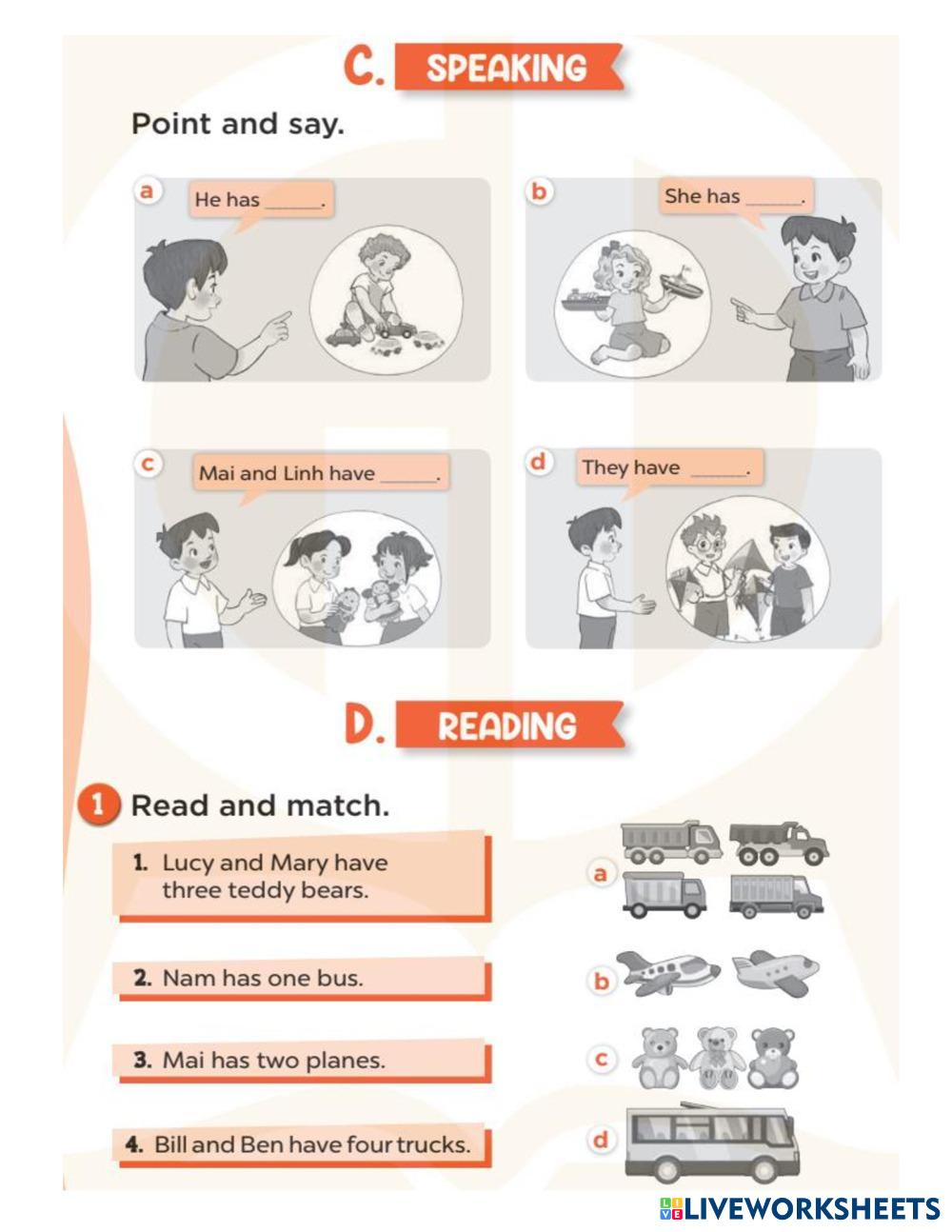 C. SPEAKING

Point and say.

a He has ______.

b She has ______.

c Mai and Linh have ______.

d They have ______.

D. READING

1 Read and match.

1. Lucy and Mary have three teddy bears.

2. Nam has one bus.

3. Mai has two planes.

4. Bill and Ben have four trucks.

a

b

c

d

LIVEWORKSHEETS