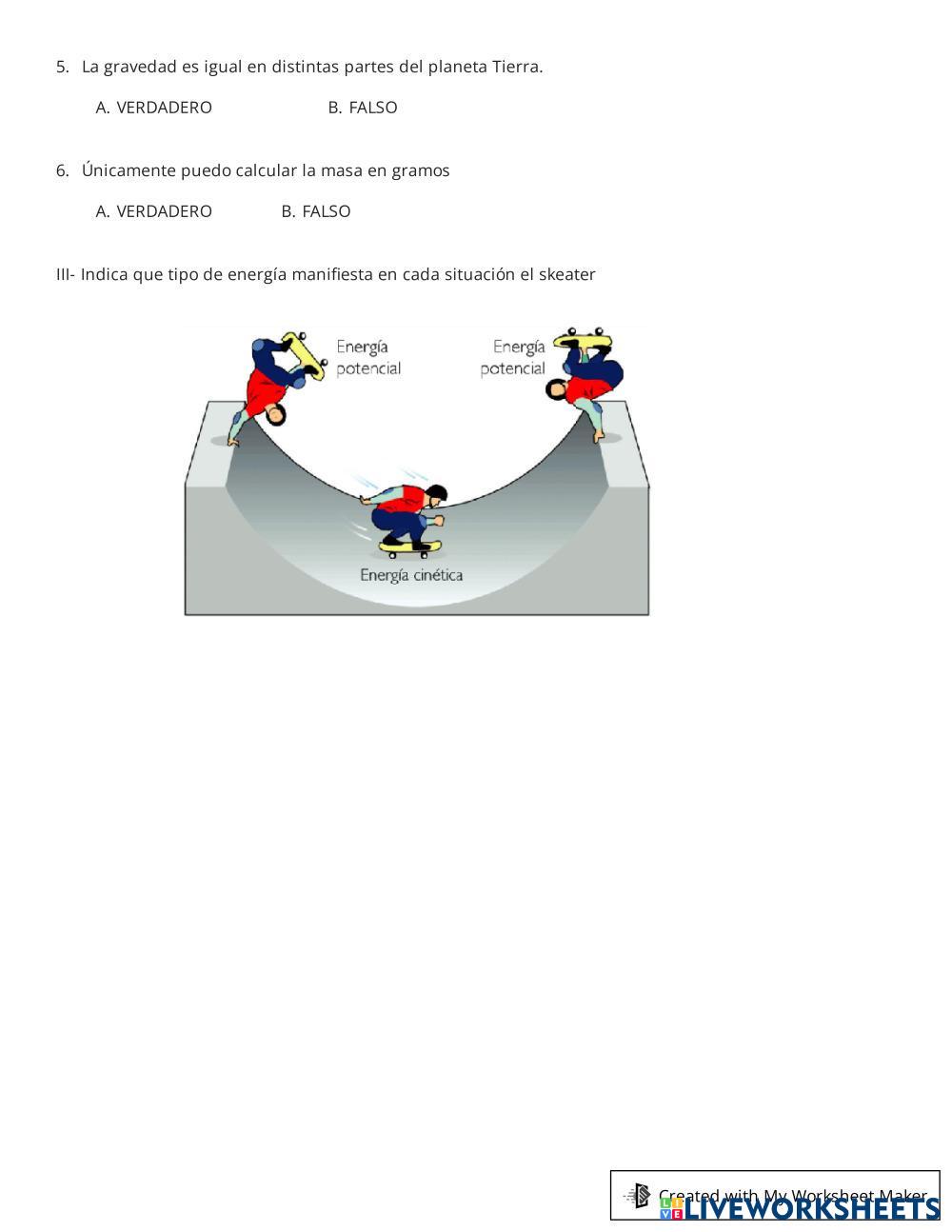 5. La gravedad es igual en distintas partes del planeta Tierra.

A. VERDADERO B. FALSO

6. Únicamente puedo calcular la masa en gramos

A. VERDADERO B. FALSO

III- Indica que tipo de energía manifiesta en cada situación el skeater

Energía potencial

Energía potencial

Energía cinética

Created with My Worksheet Maker

LIVEWORKSHEETS