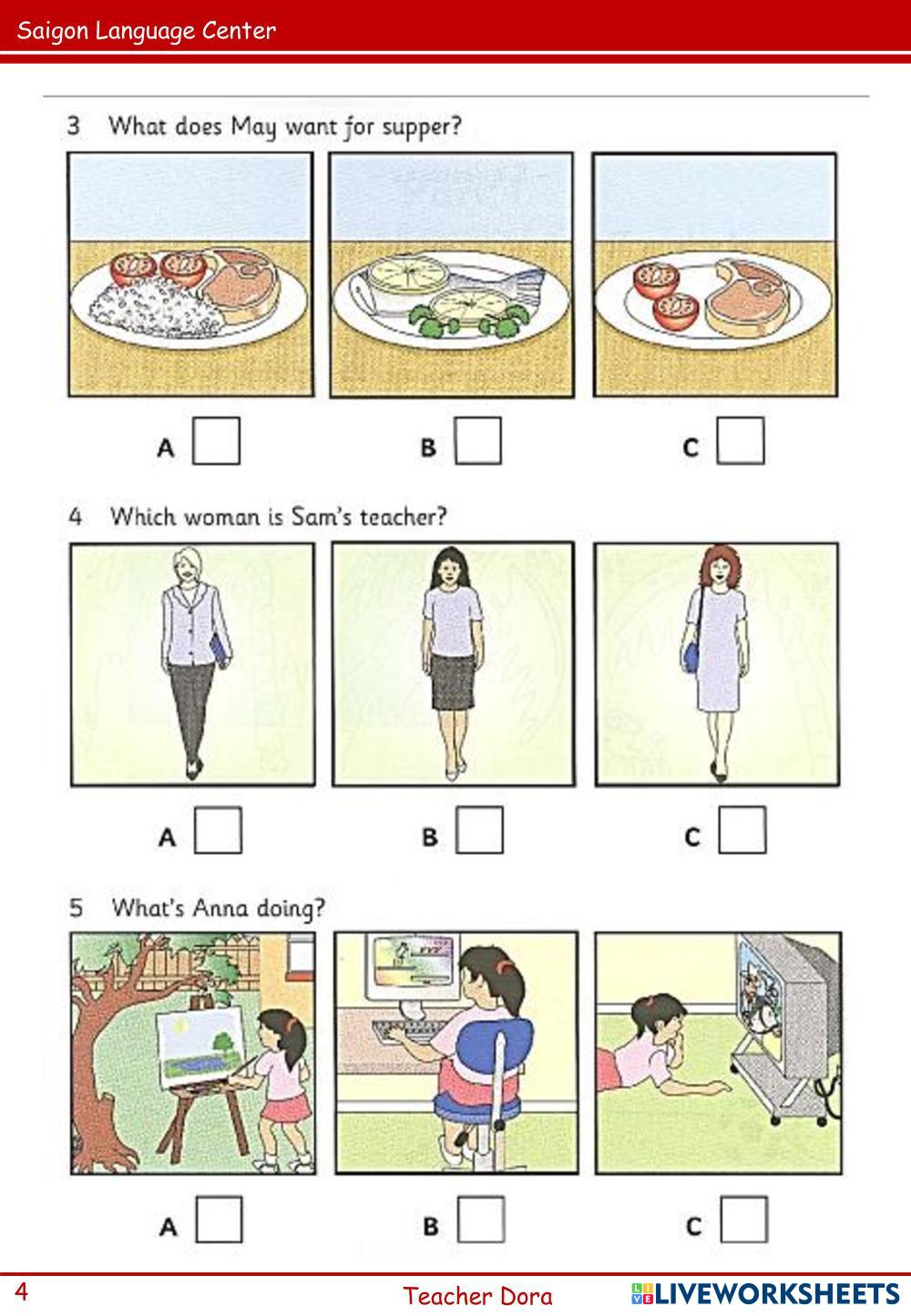 Saigon Language Center

3 What does May want for supper?

A

B

C

4 Which woman is Sam's teacher?

A

B

C

5 What's Anna doing?

A

B

C

4

Teacher Dora

LIVEWORKSHEETS