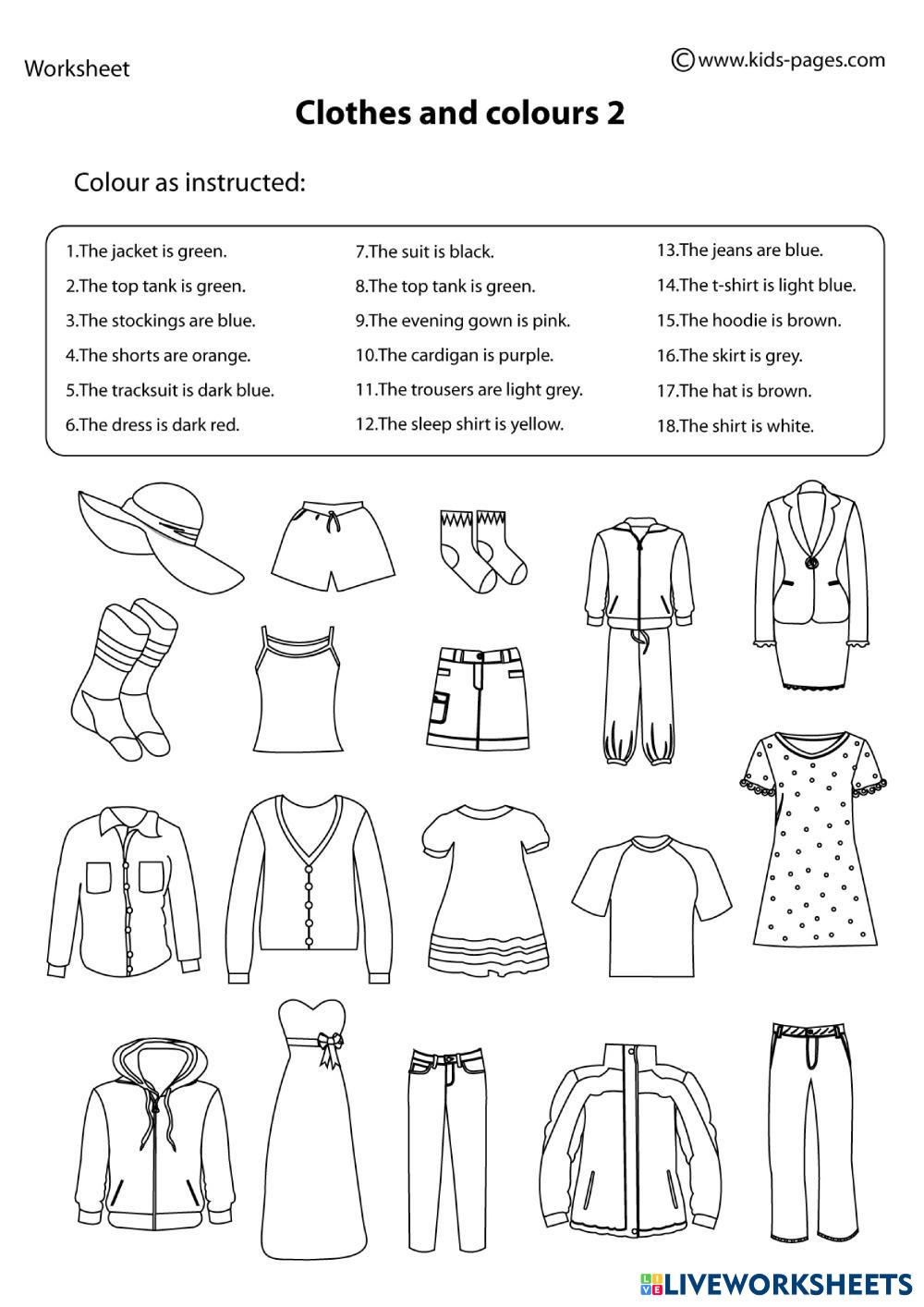 Worksheet

©www.kids-pages.com

Clothes and colours 2

Colour as instructed:

1.The jacket is green.
2.The top tank is green.
3.The stockings are blue.
4.The shorts are orange.
5.The tracksuit is dark blue.
6.The dress is dark red.

7.The suit is black.
8.The top tank is green.
9.The evening gown is pink.
10.The cardigan is purple.
11.The trousers are light grey.
12.The sleep shirt is yellow.

13.The jeans are blue.
14.The t-shirt is light blue.
15.The hoodie is brown.
16.The skirt is grey.
17.The hat is brown.
18.The shirt is white.

LIVEWORKSHEETS