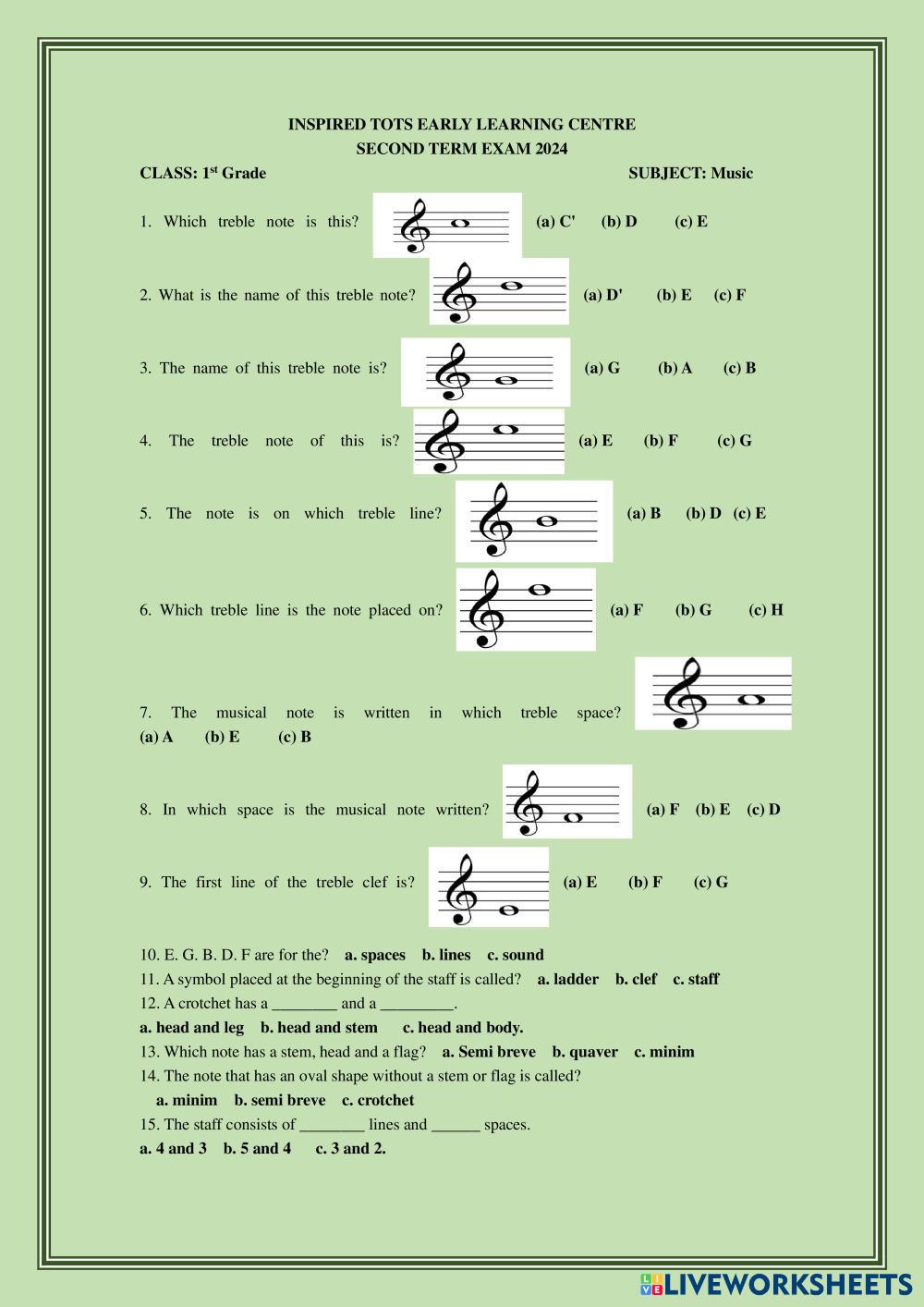 INSPIRED TOTS EARLY LEARNING CENTRE
SECOND TERM EXAM 2024

CLASS: 1$^{st}$ Grade SUBJECT: Music

1. Which treble note is this? (a) C' (b) D (c) E

2. What is the name of this treble note? (a) D' (b) E (c) F

3. The name of this treble note is? (a) G (b) A (c) B

4. The treble note of this is? (a) E (b) F (c) G

5. The note is on which treble line? (a) B (b) D (c) E

6. Which treble line is the note placed on? (a) F (b) G (c) H

7. The musical note is written in which treble space?
(a) A (b) E (c) B

8. In which space is the musical note written? (a) F (b) E (c) D

9. The first line of the treble clef is? (a) E (b) F (c) G

10. E. G. B. D. F are for the? a. spaces b. lines c. sound
11. A symbol placed at the beginning of the staff is called? a. ladder b. clef c. staff
12. A crotchet has a ________ and a _________.
a. head and leg b. head and stem c. head and body.
13. Which note has a stem, head and a flag? a. Semi breve b. quaver c. minim
14. The note that has an oval shape without a stem or flag is called?
a. minim b. semi breve c. crotchet
15. The staff consists of ________ lines and ______ spaces.
a. 4 and 3 b. 5 and 4 c. 3 and 2.

LIVEWORKSHEETS