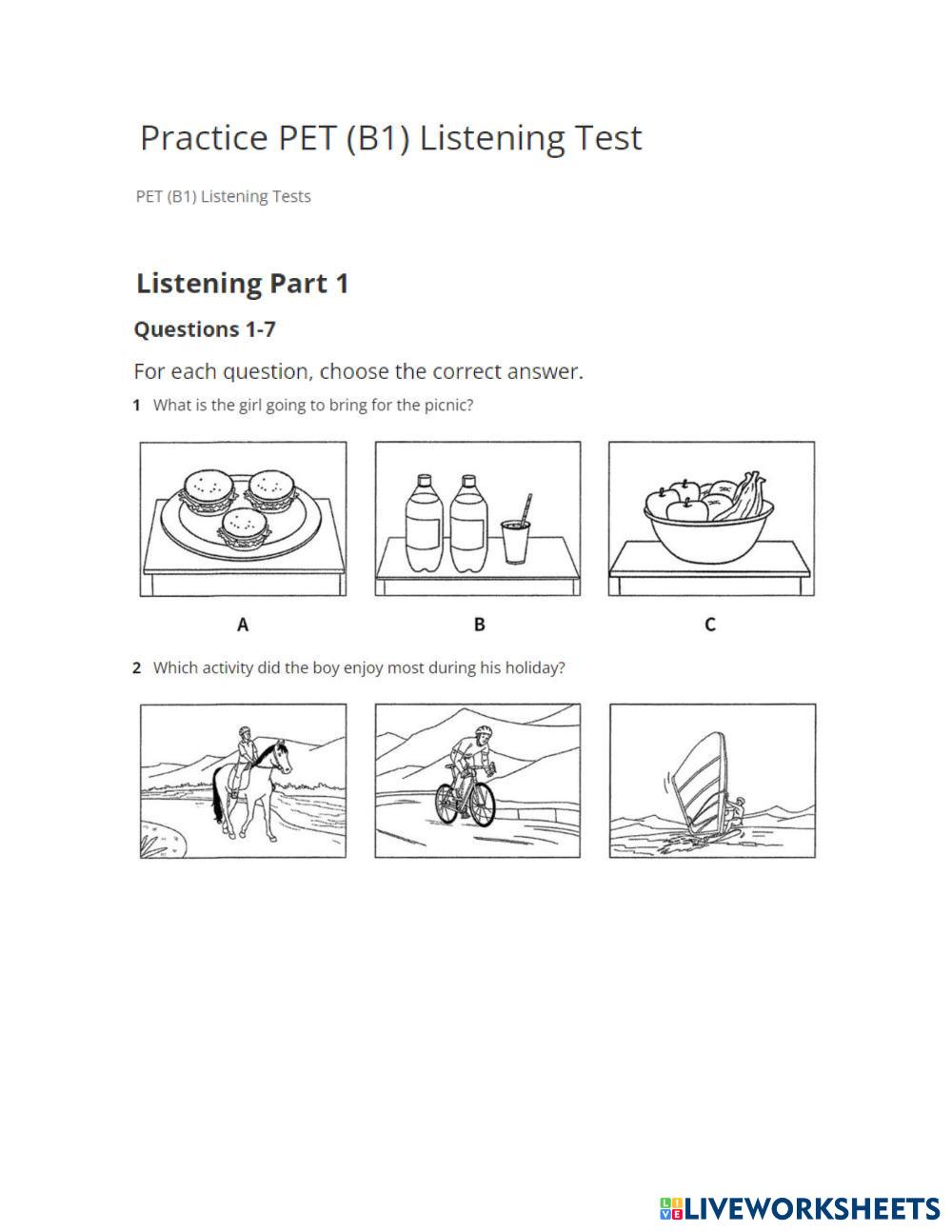 Practice PET (B1) Listening Test

PET (B1) Listening Tests

Listening Part 1

Questions 1-7

For each question, choose the correct answer.

1 What is the girl going to bring for the picnic?

A

B

C

2 Which activity did the boy enjoy most during his holiday?

LIVEWORKSHEETS