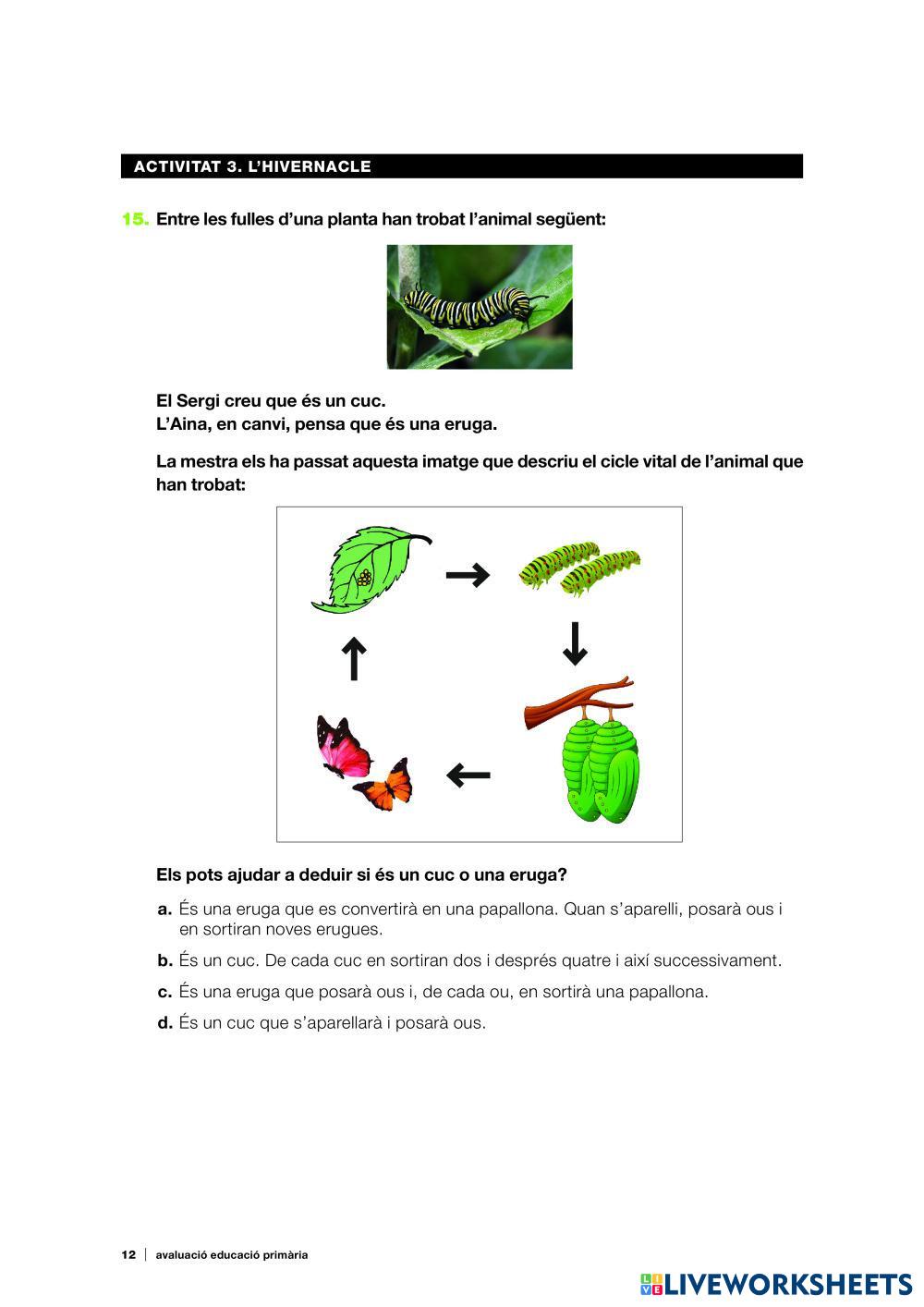 ACTIVITAT 3. L'HIVERNACLE

15. Entre les fulles d'una planta han trobat l'animal següent:

El Sergi creu que és un cuc.
L'Aina, en canvi, pensa que és una eruga.

La mestra els ha passat aquesta imatge que descriu el cicle vital de l'animal que han trobat:

Els pots ajudar a deduir si és un cuc o una eruga?

a. És una eruga que es convertirà en una papallona. Quan s'aparelli, posarà ous i en sortiran noves erugues.

b. És un cuc. De cada cuc en sortiran dos i després quatre i així successivament.

c. És una eruga que posarà ous i, de cada ou, en sortirà una papallona.

d. És un cuc que s'aparellarà i posarà ous.

12 | avaluació educació primària

LIVEWORKSHEETS