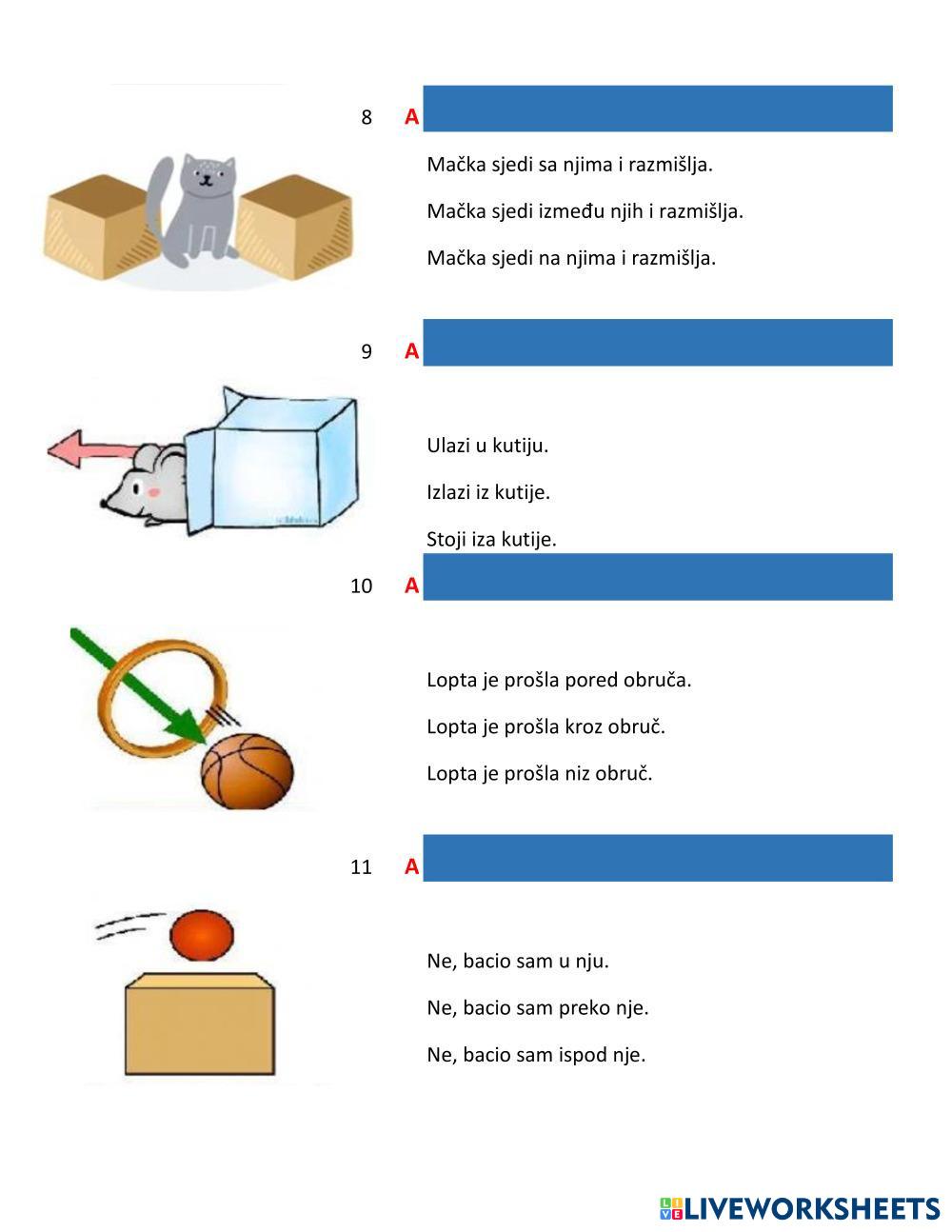 8 A

Mačka sjedi sa njima i razmišlja.

Mačka sjedi između njih i razmišlja.

Mačka sjedi na njima i razmišlja.

9 A

Ulazi u kutiju.

Izlazi iz kutije.

Stoji iza kutije.

10 A

Lopta je prošla pored obruča.

Lopta je prošla kroz obruč.

Lopta je prošla niz obruč.

11 A

Ne, bacio sam u nju.

Ne, bacio sam preko nje.

Ne, bacio sam ispod nje.

LIVEWORKSHEETS