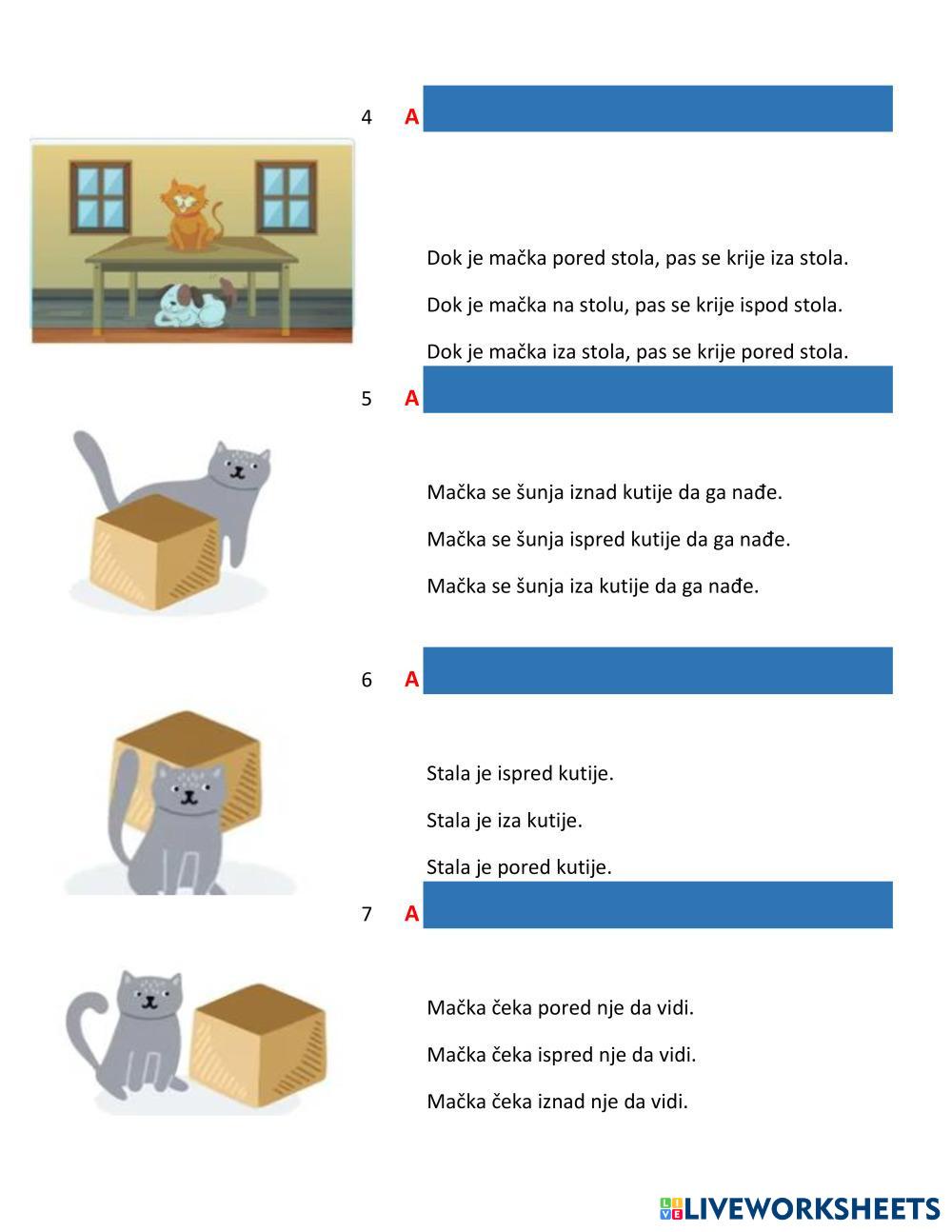 4 A

Dok je mačka pored stola, pas se krije iza stola.

Dok je mačka na stolu, pas se krije ispod stola.

Dok je mačka iza stola, pas se krije pored stola.

5 A

Mačka se šunja iznad kutije da ga nađe.

Mačka se šunja ispred kutije da ga nađe.

Mačka se šunja iza kutije da ga nađe.

6 A

Stala je ispred kutije.

Stala je iza kutije.

Stala je pored kutije.

7 A

Mačka čeka pored nje da vidi.

Mačka čeka ispred nje da vidi.

Mačka čeka iznad nje da vidi.

LIVEWORKSHEETS