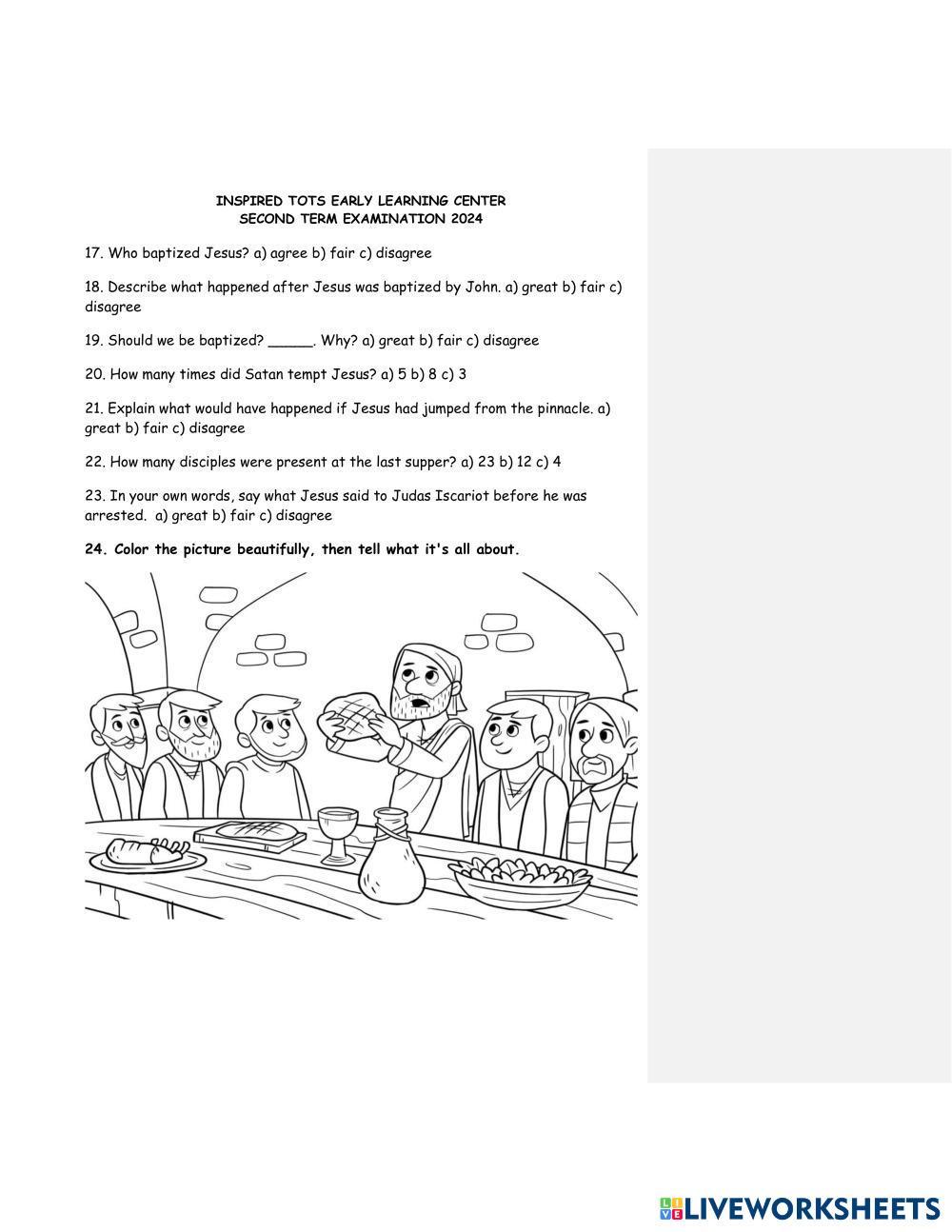 INSPIRED TOTS EARLY LEARNING CENTER
SECOND TERM EXAMINATION 2024

17. Who baptized Jesus? a) agree b) fair c) disagree

18. Describe what happened after Jesus was baptized by John. a) great b) fair c) disagree

19. Should we be baptized? _____. Why? a) great b) fair c) disagree

20. How many times did Satan tempt Jesus? a) 5 b) 8 c) 3

21. Explain what would have happened if Jesus had jumped from the pinnacle. a) great b) fair c) disagree

22. How many disciples were present at the last supper? a) 23 b) 12 c) 4

23. In your own words, say what Jesus said to Judas Iscariot before he was arrested. a) great b) fair c) disagree

24. Color the picture beautifully, then tell what it's all about.

LIVEWORKSHEETS