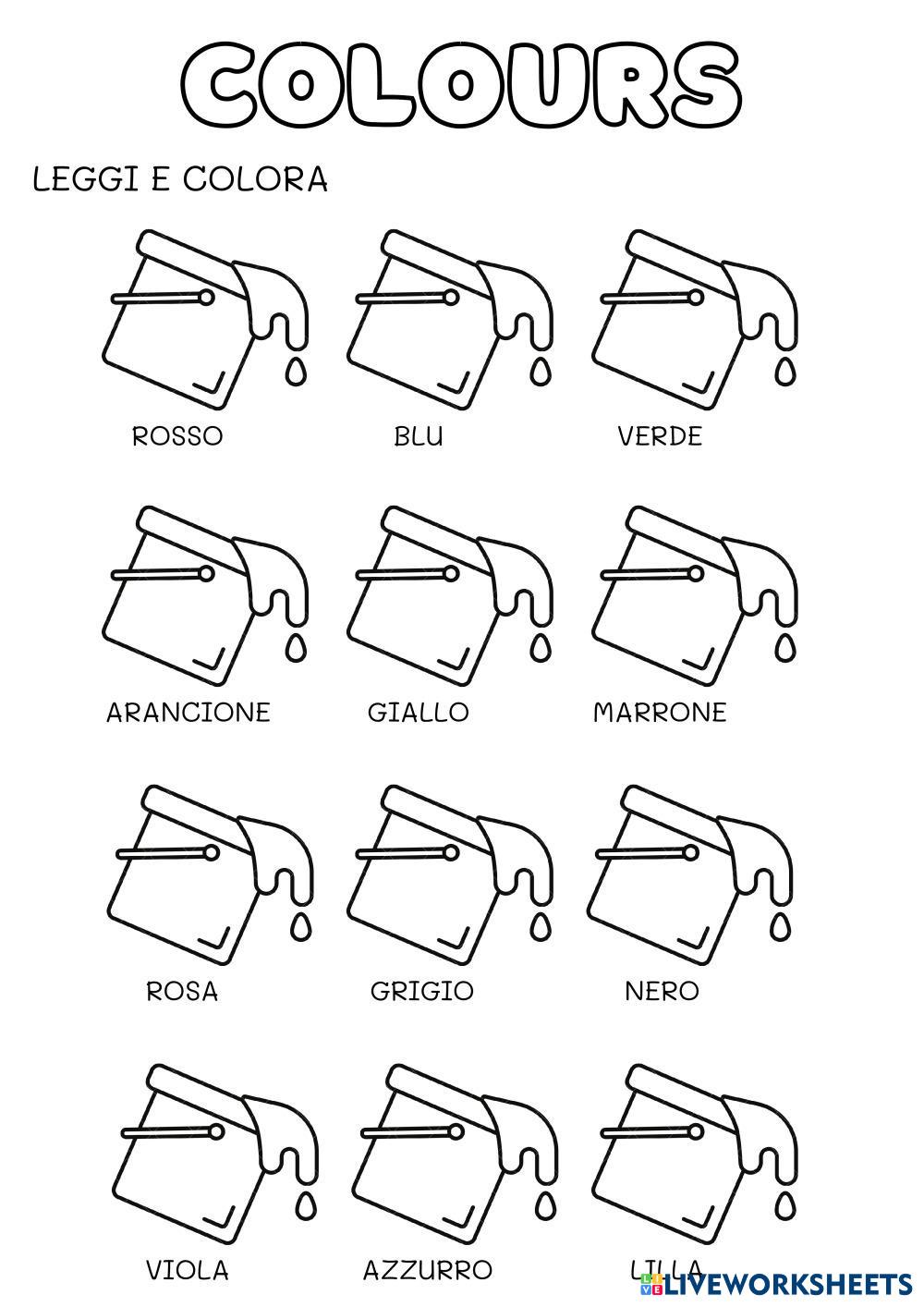 COLOURS

LEGGI E COLORA

ROSSO BLU VERDE

ARANCIONE GIALLO MARRONE

ROSA GRIGIO NERO

VIOLA AZZURRO LILLA

LIVEWORKSHEETS