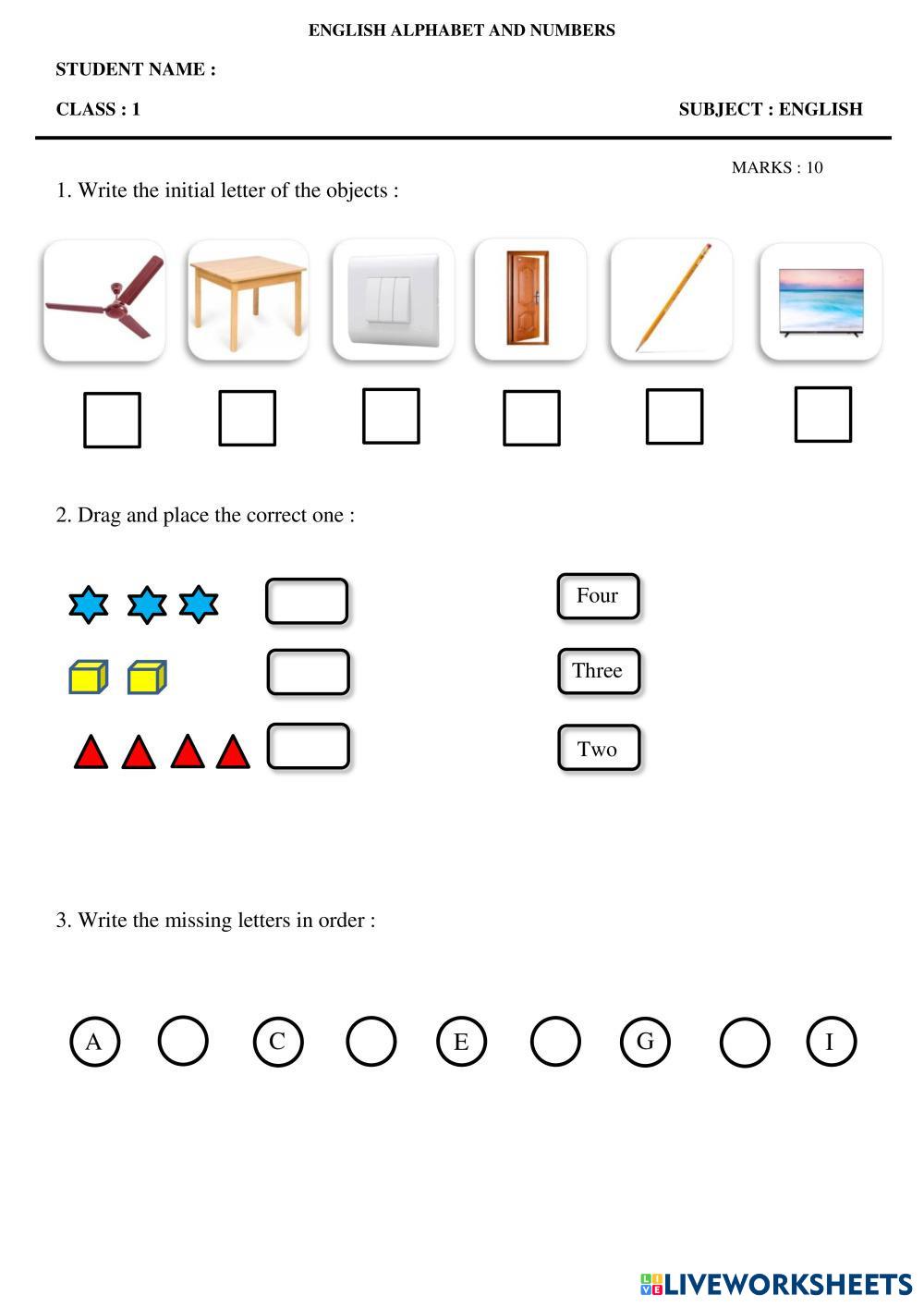 ENGLISH ALPHABET AND NUMBERS

STUDENT NAME :

CLASS : 1

SUBJECT : ENGLISH

MARKS : 10

1. Write the initial letter of the objects :

2. Drag and place the correct one :

Four

Three

Two

3. Write the missing letters in order :

A C E G I

LIVEWORKSHEETS