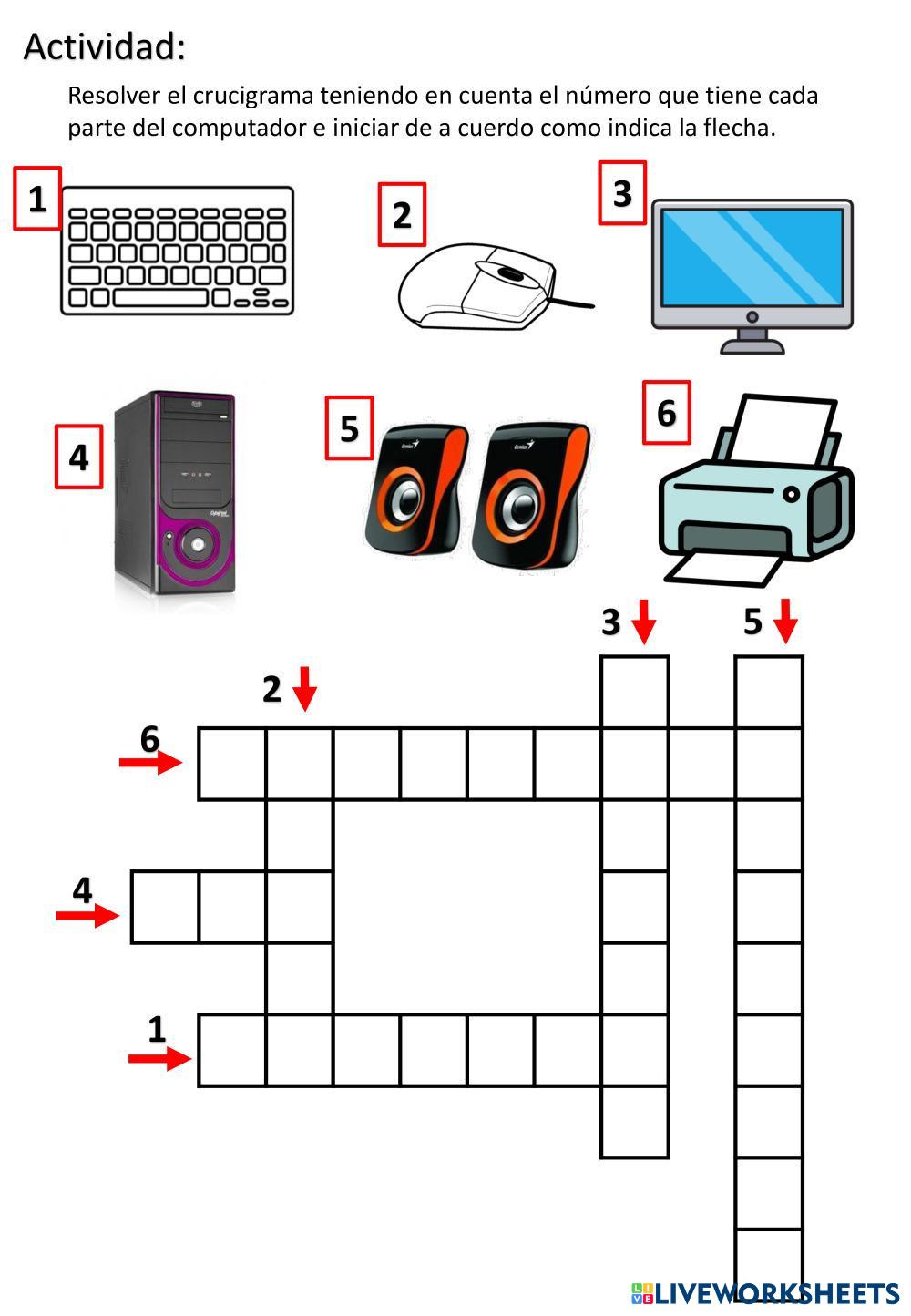 Actividad:

Resolver el crucigrama teniendo en cuenta el número que tiene cada parte del computador e iniciar de a cuerdo como indica la flecha.

1

2

3

4

5

6

3

5

2

6

4

1

LIVEWORKSHEETS