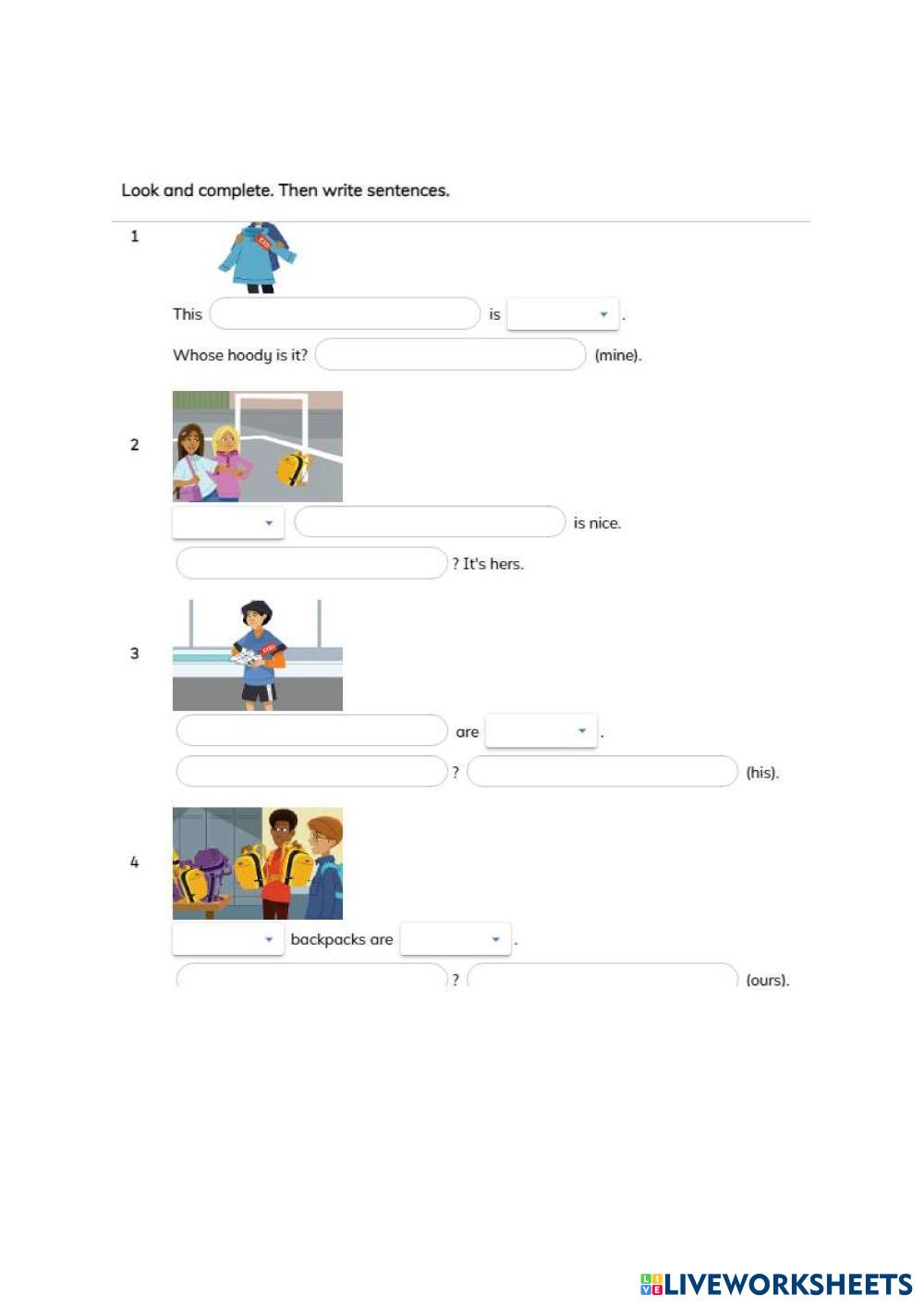 Look and complete. Then write sentences.

1

This is .

Whose hoody is it? (mine).

2

is nice.

? It's hers.

3

are .

? (his).

4

backpacks are .

? (ours).

LIVEWORKSHEETS