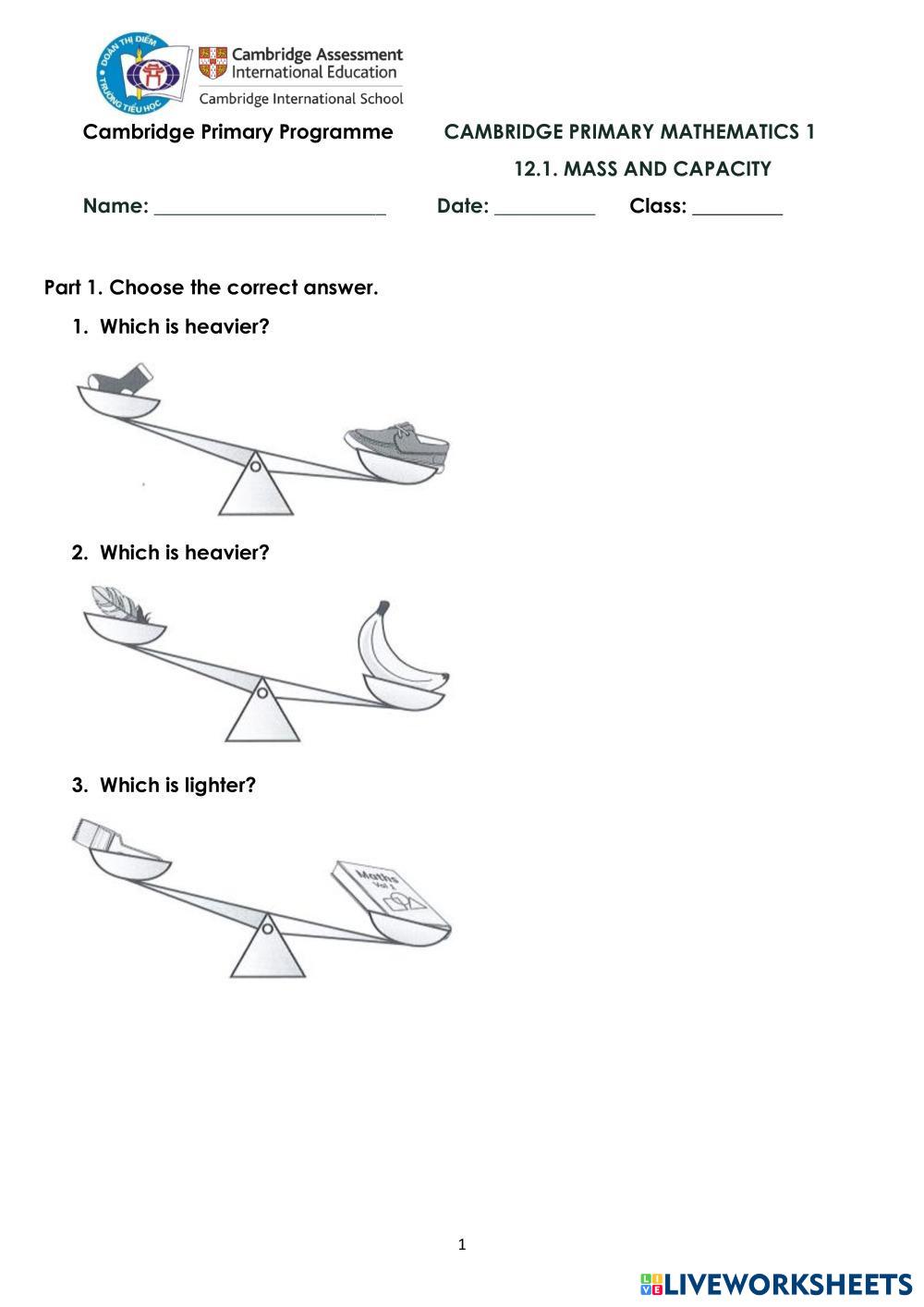 ĐOÀN THỊ ĐIỂM
TRƯỜNG TIỂU HỌC

Cambridge Assessment International Education
Cambridge International School

Cambridge Primary Programme

CAMBRIDGE PRIMARY MATHEMATICS 1

12.1. MASS AND CAPACITY

Name: ______________________ Date: __________ Class: _________

Part 1. Choose the correct answer.

1. Which is heavier?

2. Which is heavier?

3. Which is lighter?

Maths
Vol 1

1

LIVEWORKSHEETS