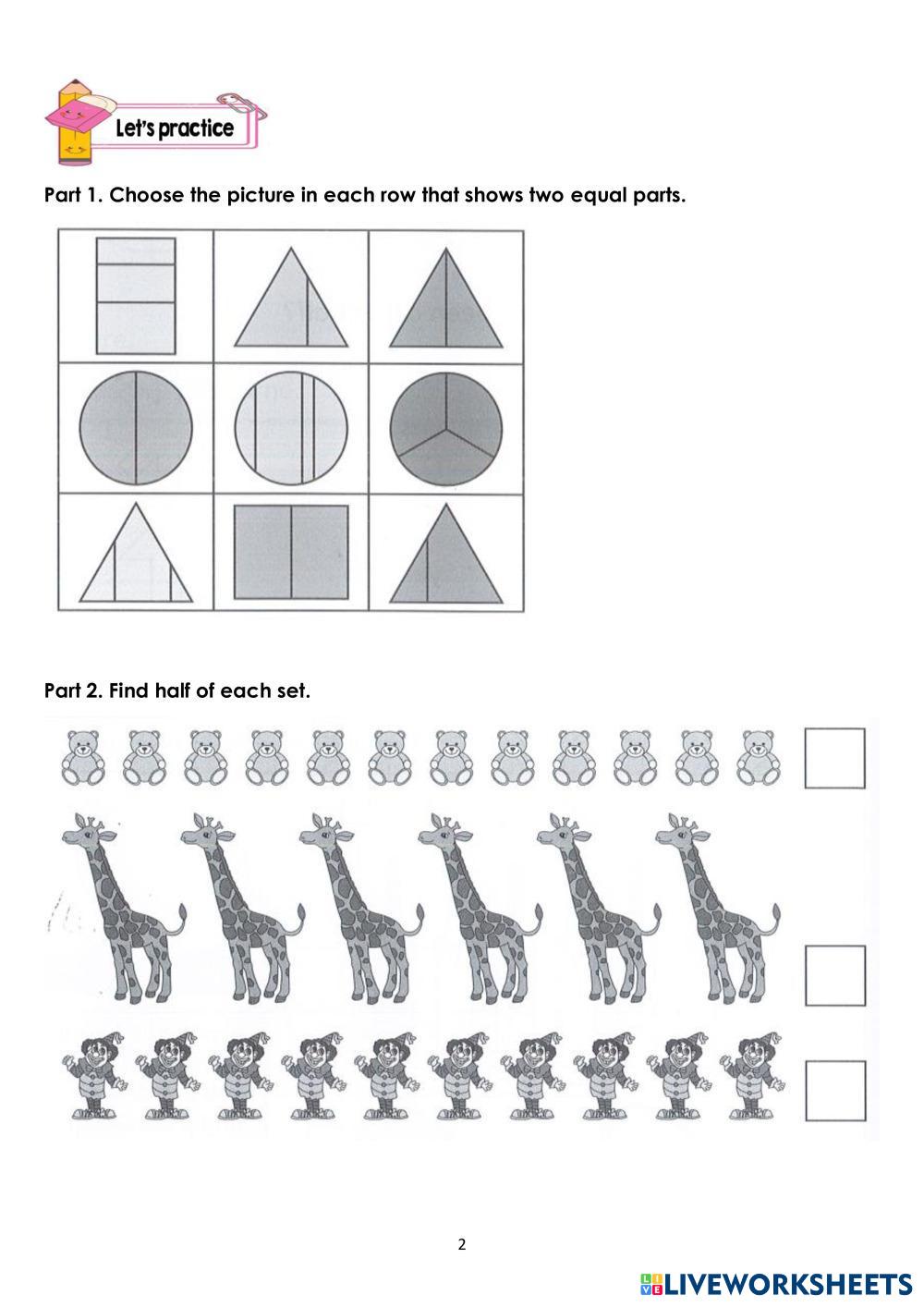 Let's practice

Part 1. Choose the picture in each row that shows two equal parts.

Part 2. Find half of each set.

2

LIVEWORKSHEETS