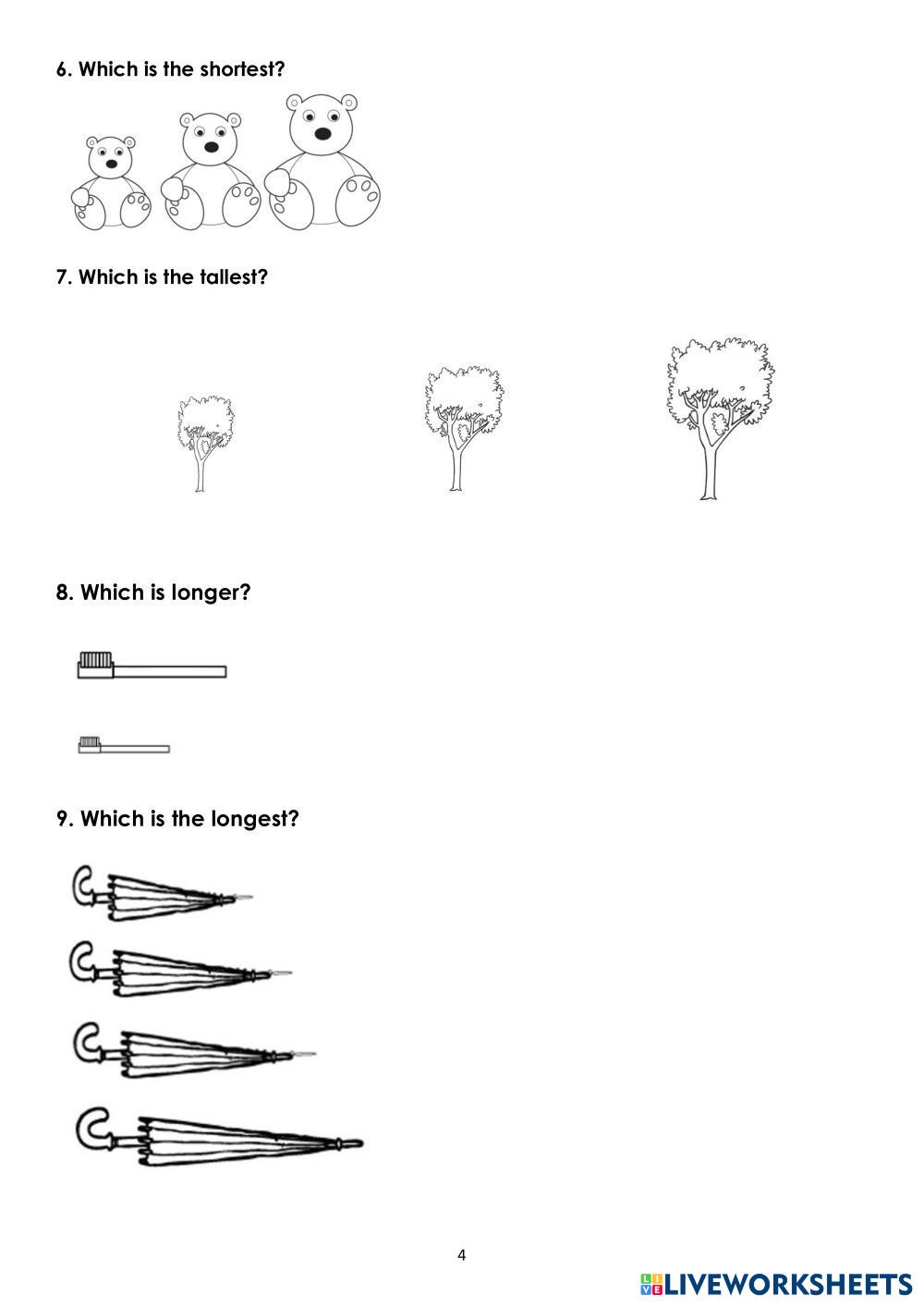 6. Which is the shortest?

7. Which is the tallest?

8. Which is longer?

9. Which is the longest?

4

LIVEWORKSHEETS