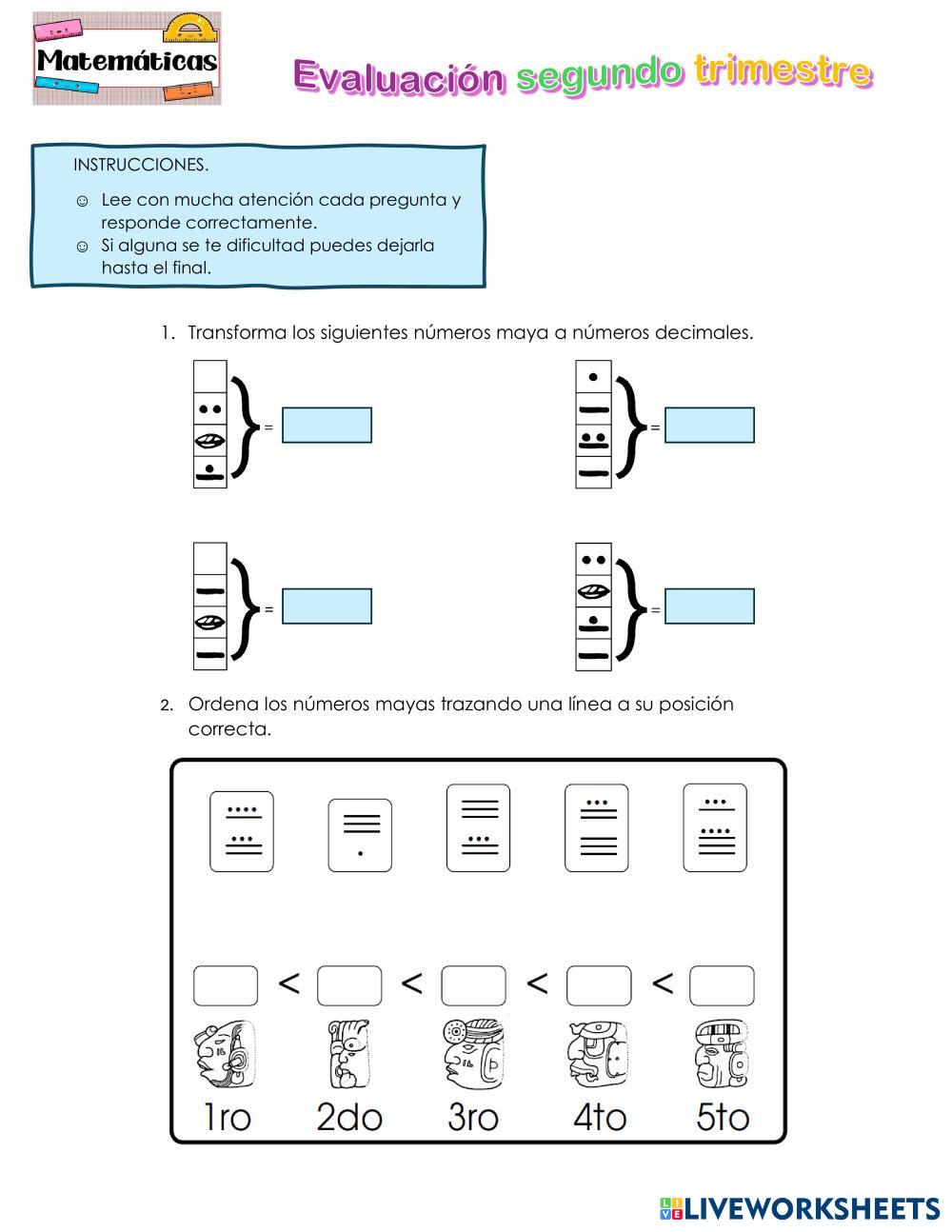 Matemáticas

Evaluación segundo trimestre

INSTRUCCIONES.

☺ Lee con mucha atención cada pregunta y responde correctamente.
☺ Si alguna se te dificultad puedes dejarla hasta el final.

1. Transforma los siguientes números maya a números decimales.

=

=

=

=

2. Ordena los números mayas trazando una línea a su posición correcta.

< < < <

1ro 2do 3ro 4to 5to

LIVEWORKSHEETS