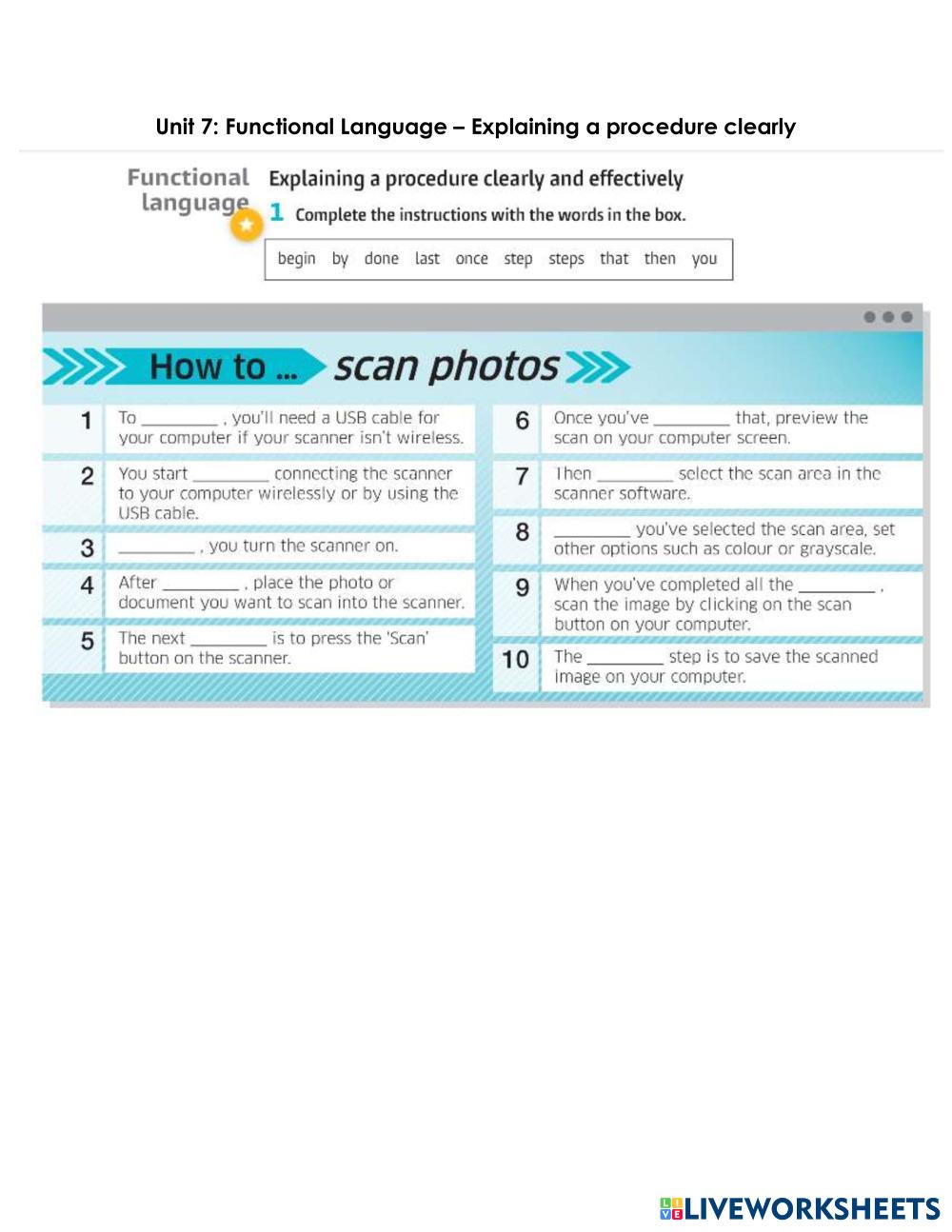 Unit 7: Functional Language – Explaining a procedure clearly

Functional language

Explaining a procedure clearly and effectively

1 Complete the instructions with the words in the box.

begin by done last once step steps that then you

How to ... scan photos

1 To ________ , you'll need a USB cable for your computer if your scanner isn't wireless.

2 You start ________ connecting the scanner to your computer wirelessly or by using the USB cable.

3 ________ , you turn the scanner on.

4 After ________ , place the photo or document you want to scan into the scanner.

5 The next ________ is to press the 'Scan' button on the scanner.

6 Once you've ________ that, preview the scan on your computer screen.

7 Then ________ select the scan area in the scanner software.

8 ________ you've selected the scan area, set other options such as colour or grayscale.

9 When you've completed all the ________ , scan the image by clicking on the scan button on your computer.

10 The ________ step is to save the scanned image on your computer.

LIVEWORKSHEETS