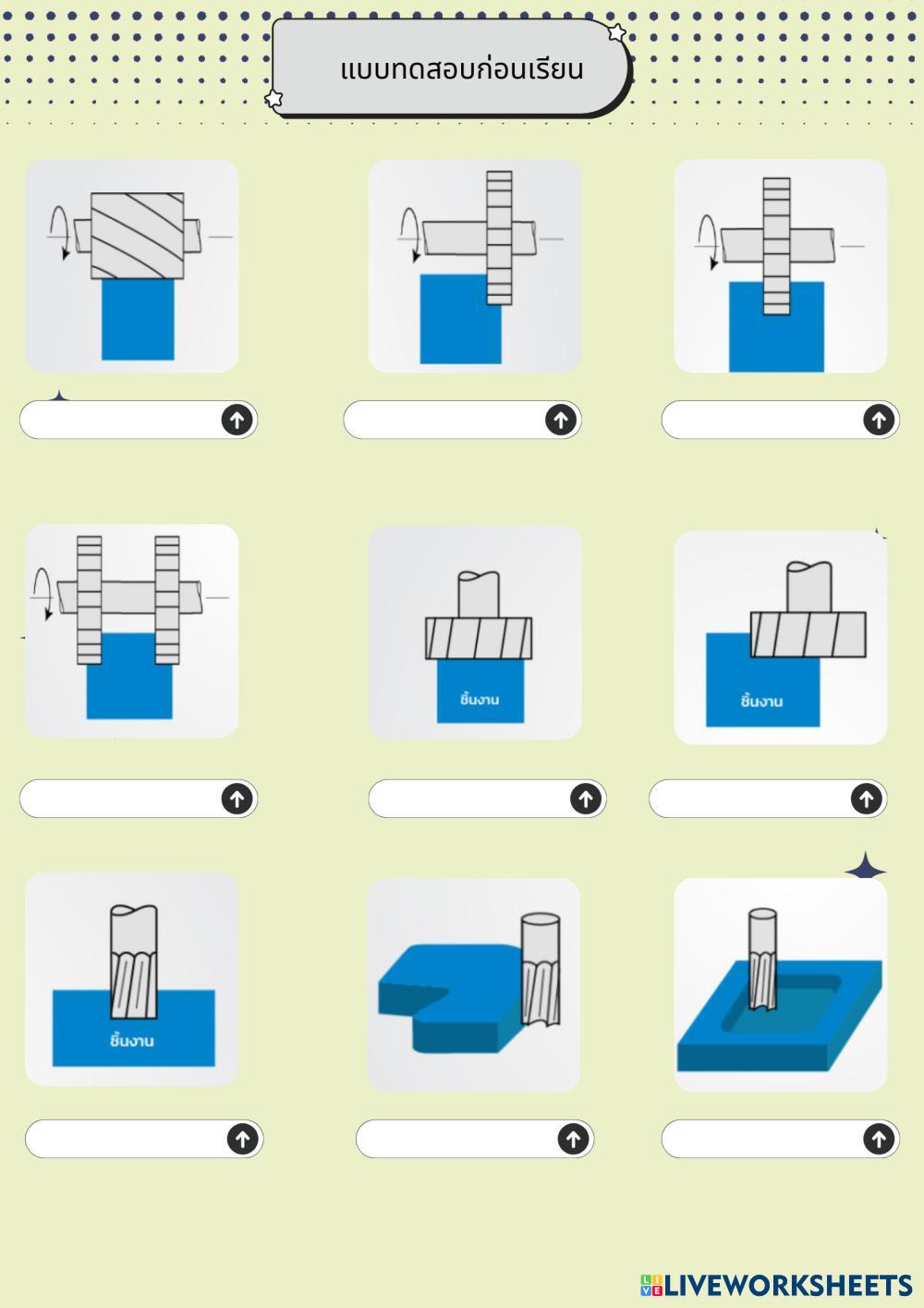 แบบทดสอบก่อนเรียน

ชิ้นงาน

ชิ้นงาน

ชิ้นงาน

LIVEWORKSHEETS