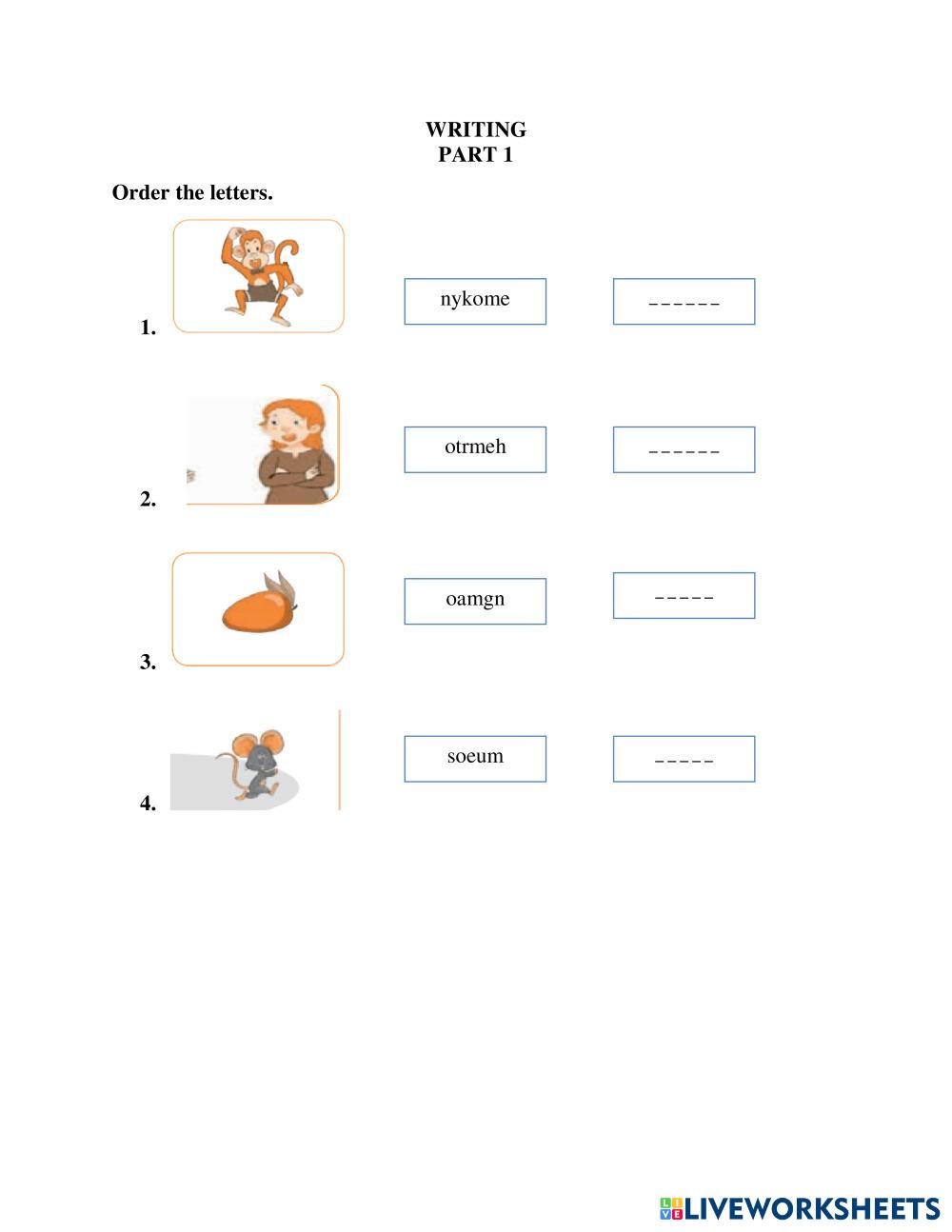 WRITING
PART 1

Order the letters.

1. nykome _ _ _ _ _ _

2. otrmeh _ _ _ _ _ _

3. oamgn _ _ _ _ _

4. soeum _ _ _ _ _

LIVEWORKSHEETS