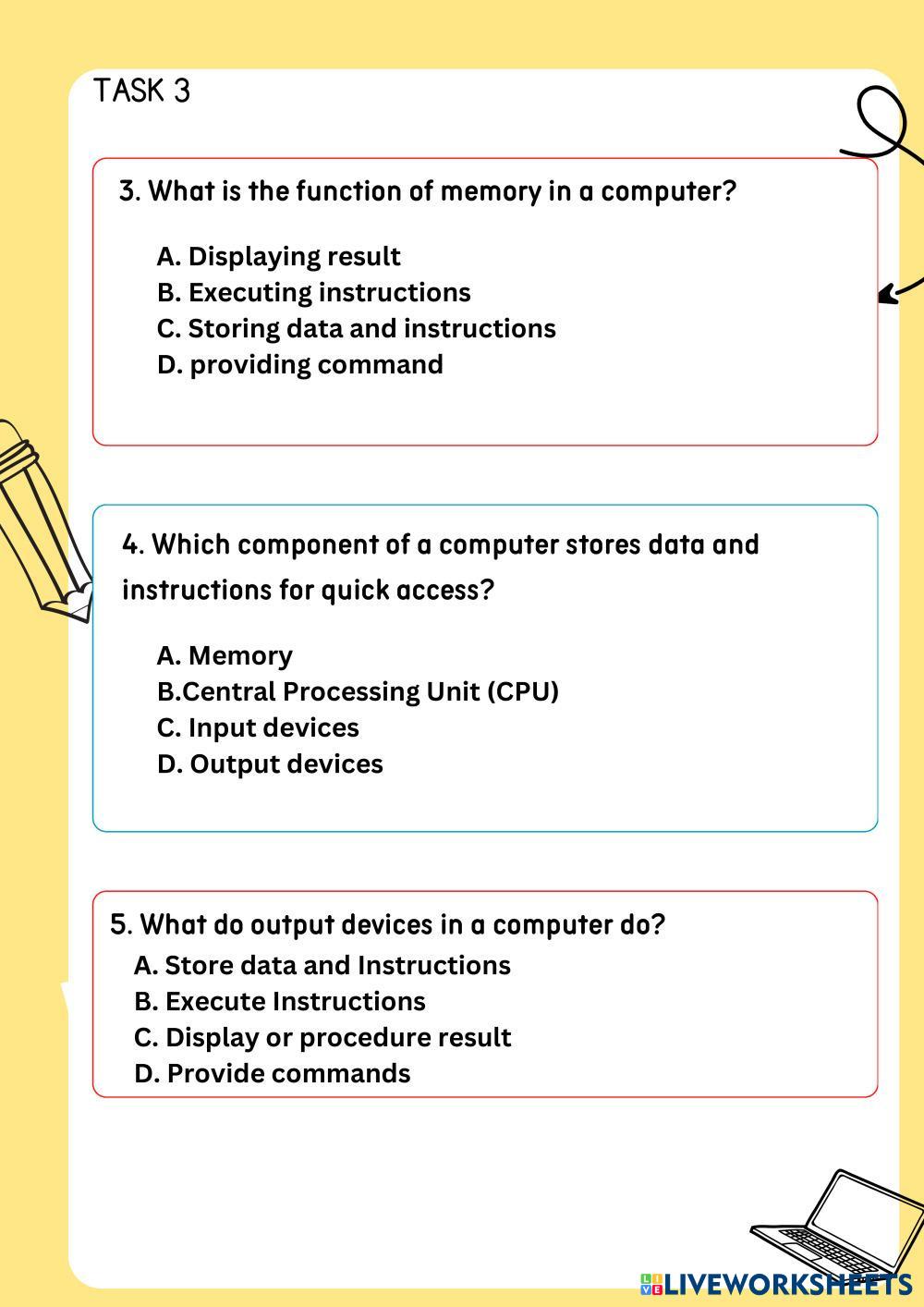 TASK 3

3. What is the function of memory in a computer?

A. Displaying result
B. Executing instructions
C. Storing data and instructions
D. providing command

4. Which component of a computer stores data and instructions for quick access?

A. Memory
B.Central Processing Unit (CPU)
C. Input devices
D. Output devices

5. What do output devices in a computer do?
A. Store data and Instructions
B. Execute Instructions
C. Display or procedure result
D. Provide commands

LIVEWORKSHEETS