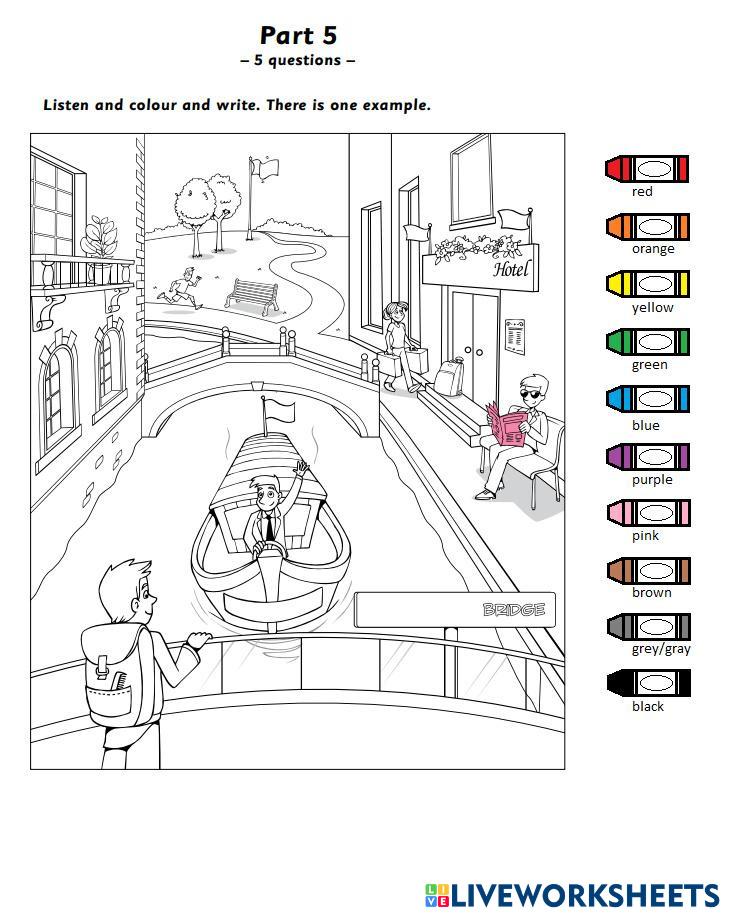 Part 5
– 5 questions –

Listen and colour and write. There is one example.

Hotel

BRIDGE

red
orange
yellow
green
blue
purple
pink
brown
grey/gray
black

LIVEWORKSHEETS