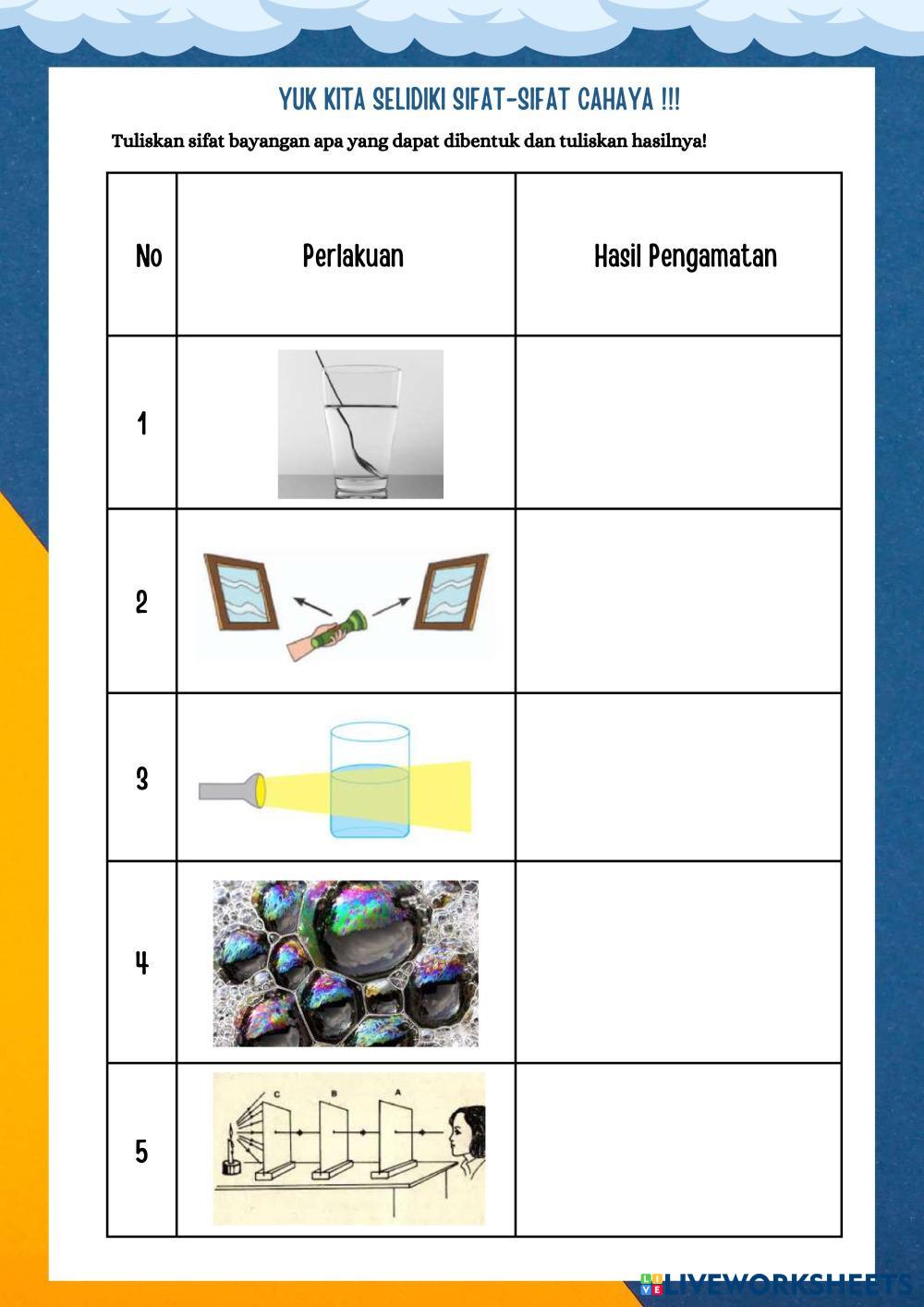 YUK KITA SELIDIKI SIFAT-SIFAT CAHAYA !!!

Tuliskan sifat bayangan apa yang dapat dibentuk dan tuliskan hasilnya!

| No | Perlakuan | Hasil Pengamatan |
|---|---|---|
| 1 | | |
| 2 | | |
| 3 | | |
| 4 | | |
| 5 | C B A | |

LIVEWORKSHEETS