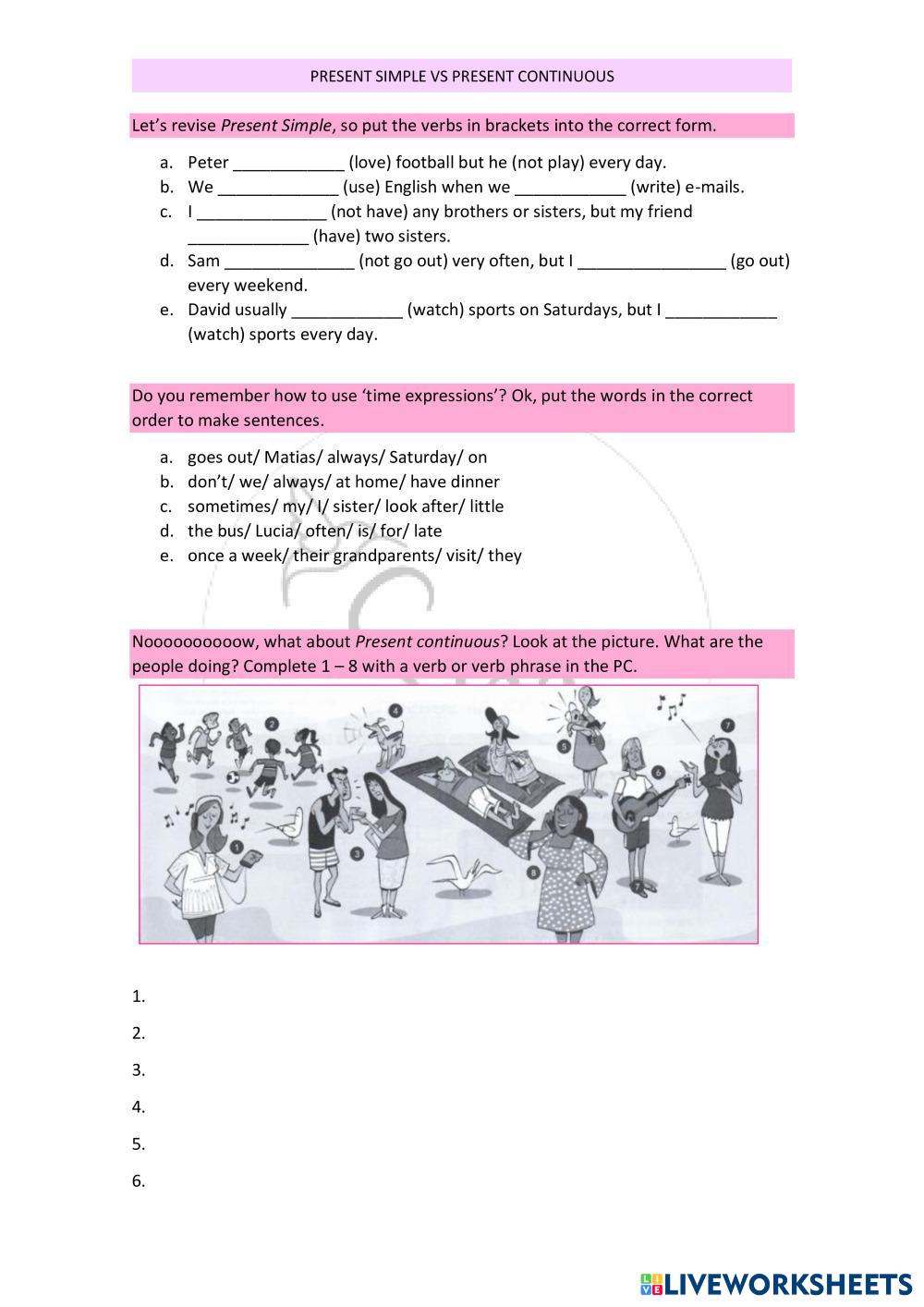 PRESENT SIMPLE VS PRESENT CONTINUOUS

Let's revise Present Simple, so put the verbs in brackets into the correct form.

a. Peter ____________ (love) football but he (not play) every day.
b. We _____________ (use) English when we ____________ (write) e-mails.
c. I ______________ (not have) any brothers or sisters, but my friend _____________ (have) two sisters.
d. Sam ______________ (not go out) very often, but I ________________ (go out) every weekend.
e. David usually ____________ (watch) sports on Saturdays, but I ____________ (watch) sports every day.

Do you remember how to use 'time expressions'? Ok, put the words in the correct order to make sentences.

a. goes out/ Matias/ always/ Saturday/ on
b. don't/ we/ always/ at home/ have dinner
c. sometimes/ my/ I/ sister/ look after/ little
d. the bus/ Lucia/ often/ is/ for/ late
e. once a week/ their grandparents/ visit/ they

Noooooooooow, what about Present continuous? Look at the picture. What are the people doing? Complete 1 – 8 with a verb or verb phrase in the PC.

1 2 3 4 5 6 7 8

1.
2.
3.
4.
5.
6.

LIVEWORKSHEETS