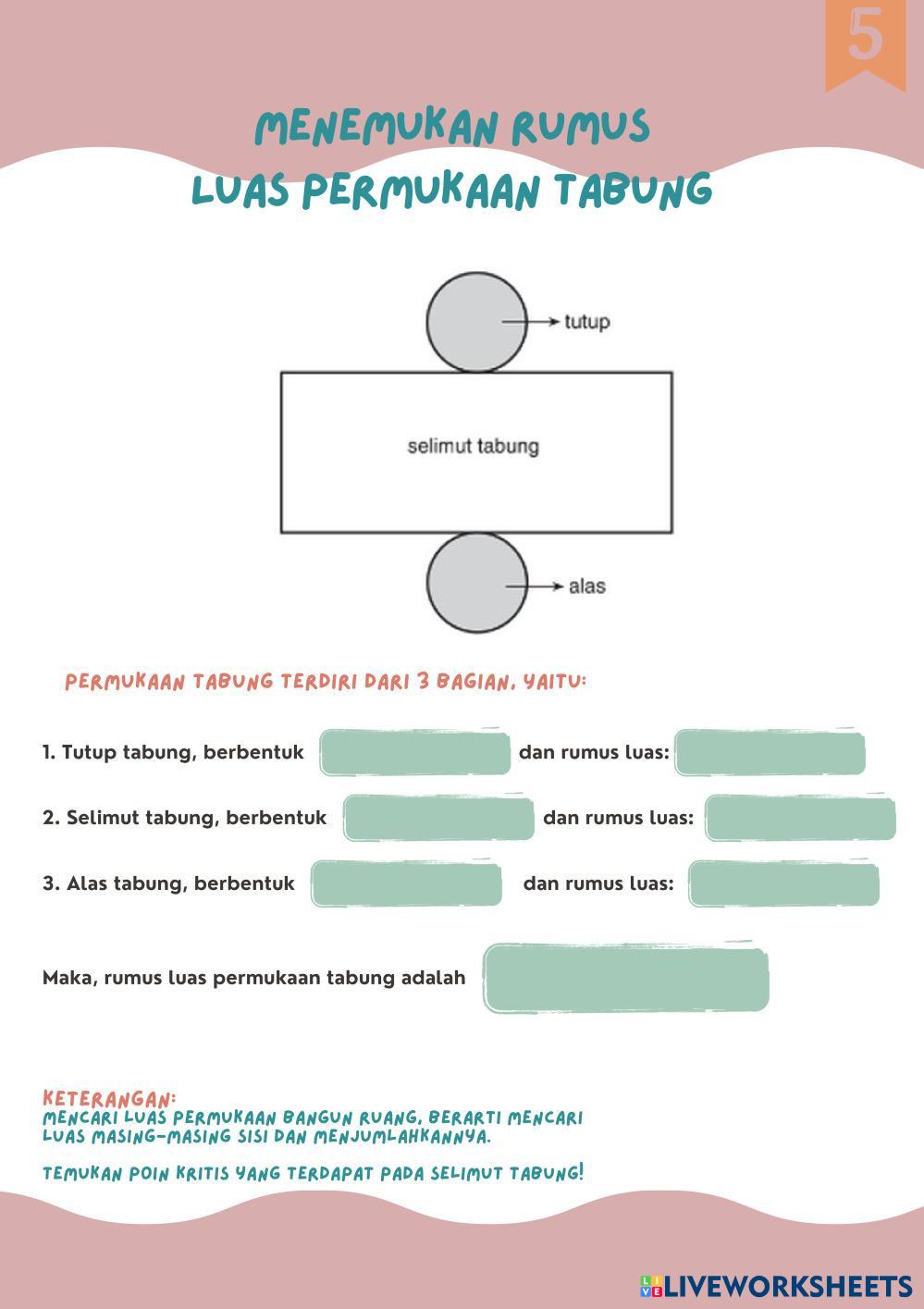 5

MENEMUKAN RUMUS
LUAS PERMUKAAN TABUNG

tutup

selimut tabung

alas

PERMUKAAN TABUNG TERDIRI DARI 3 BAGIAN, YAITU:

1. Tutup tabung, berbentuk dan rumus luas:

2. Selimut tabung, berbentuk dan rumus luas:

3. Alas tabung, berbentuk dan rumus luas:

Maka, rumus luas permukaan tabung adalah

KETERANGAN:
MENCARI LUAS PERMUKAAN BANGUN RUANG, BERARTI MENCARI LUAS MASING-MASING SISI DAN MENJUMLAHKANNYA.

TEMUKAN POIN KRITIS YANG TERDAPAT PADA SELIMUT TABUNG!

LIVEWORKSHEETS