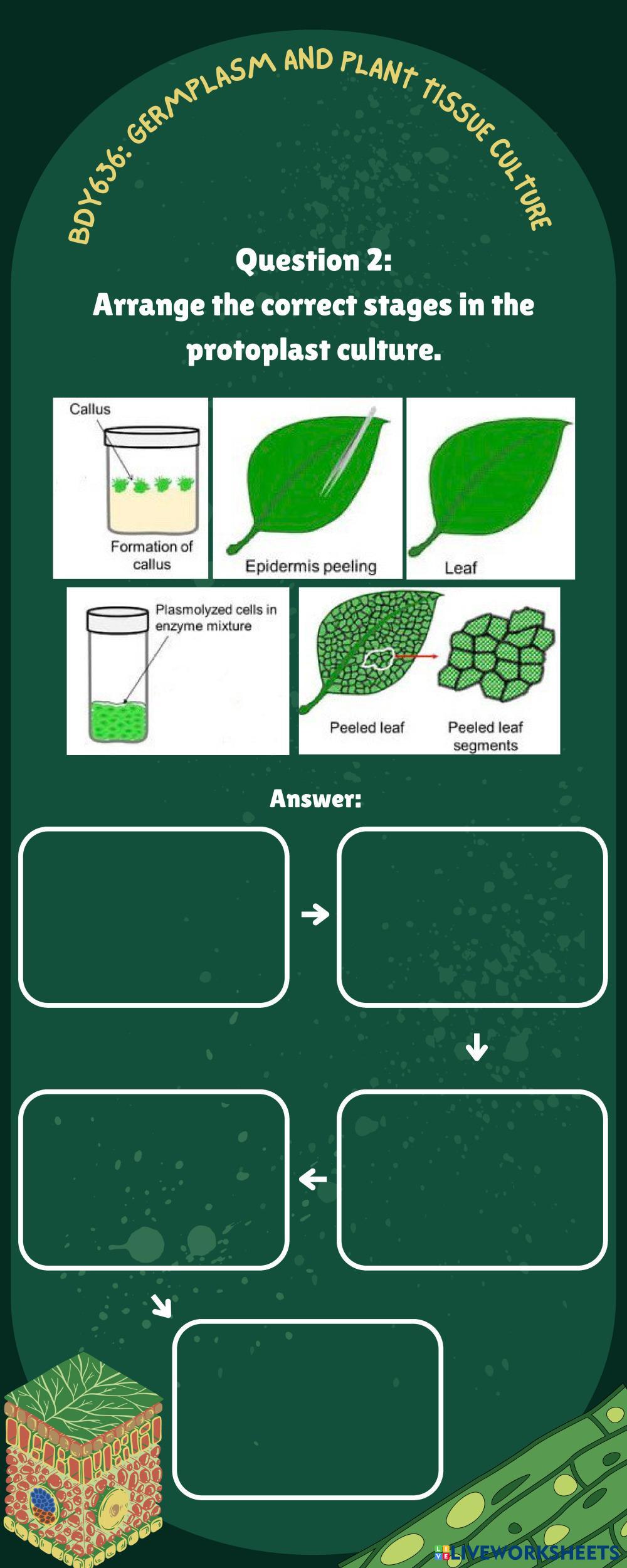 BDY636: GERMPLASM AND PLANT TISSUE CULTURE

Question 2:
Arrange the correct stages in the protoplast culture.

Callus

Formation of callus

Epidermis peeling

Leaf

Plasmolyzed cells in enzyme mixture

Peeled leaf

Peeled leaf segments

Answer:

LIVEWORKSHEETS