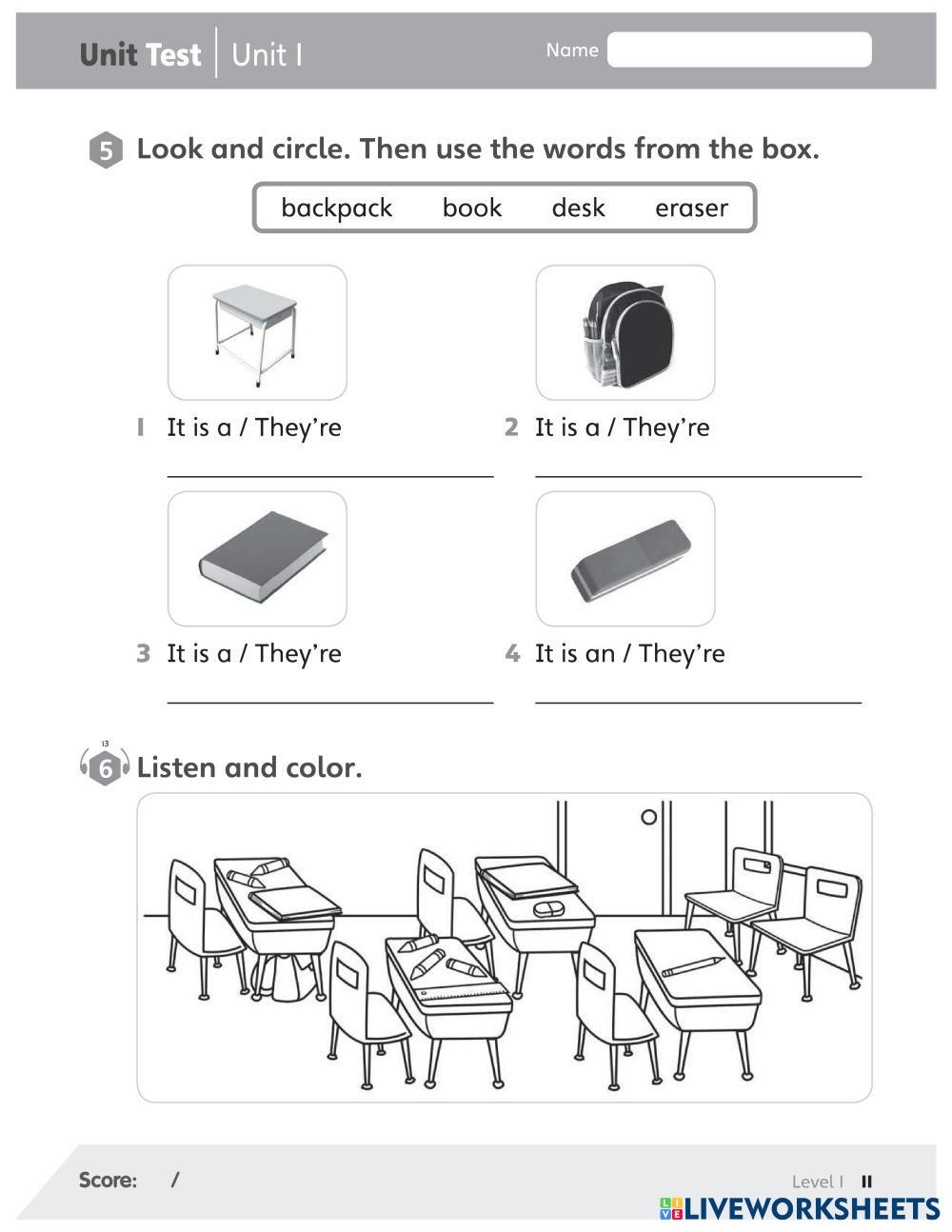 Unit Test | Unit 1 Name

5 Look and circle. Then use the words from the box.

backpack book desk eraser

1 It is a / They're

2 It is a / They're

3 It is a / They're

4 It is an / They're

13
6 Listen and color.

Score: /

Level 1 11

LIVEWORKSHEETS