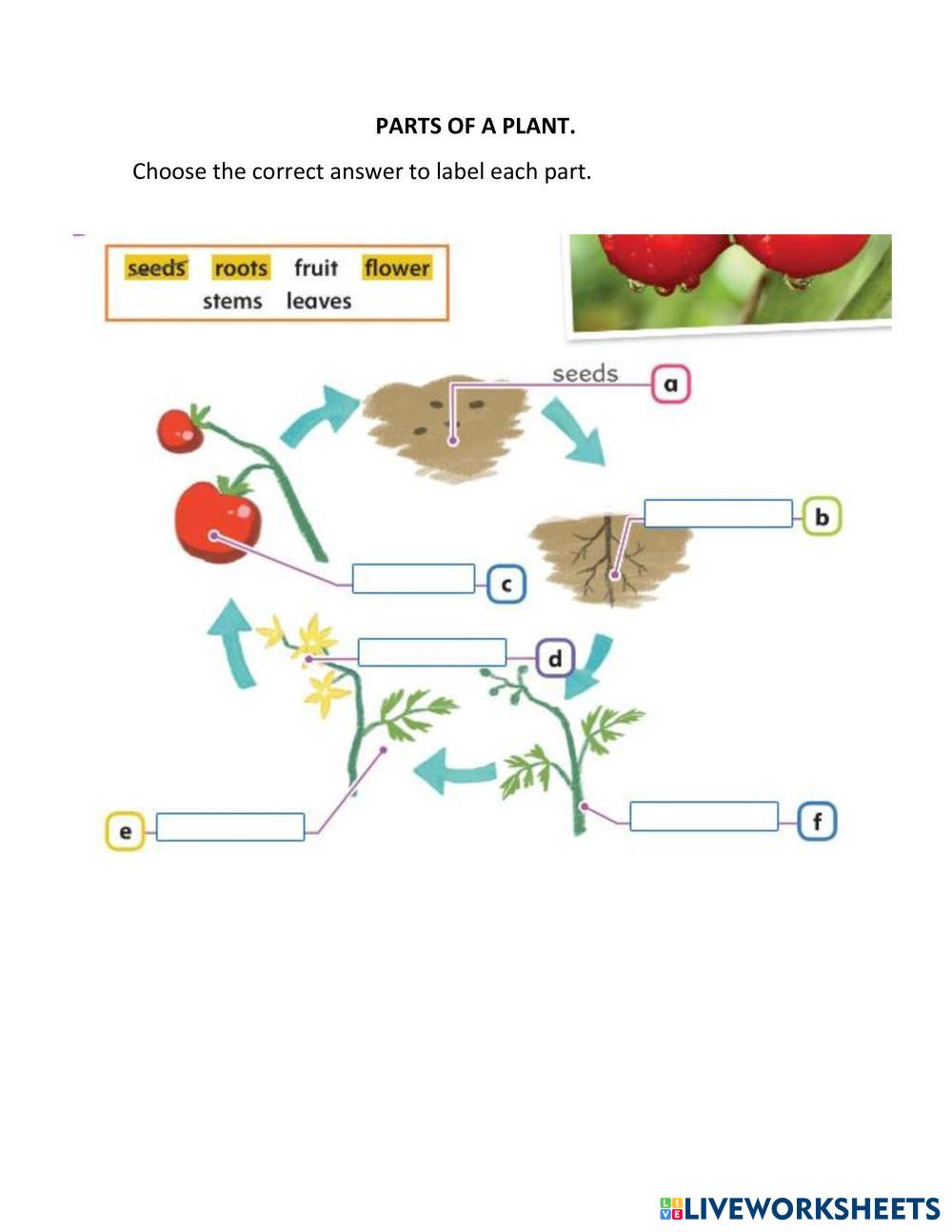 PARTS OF A PLANT.

Choose the correct answer to label each part.

seeds roots fruit flower
stems leaves

seeds a

b

c

d

e

f

LIVEWORKSHEETS