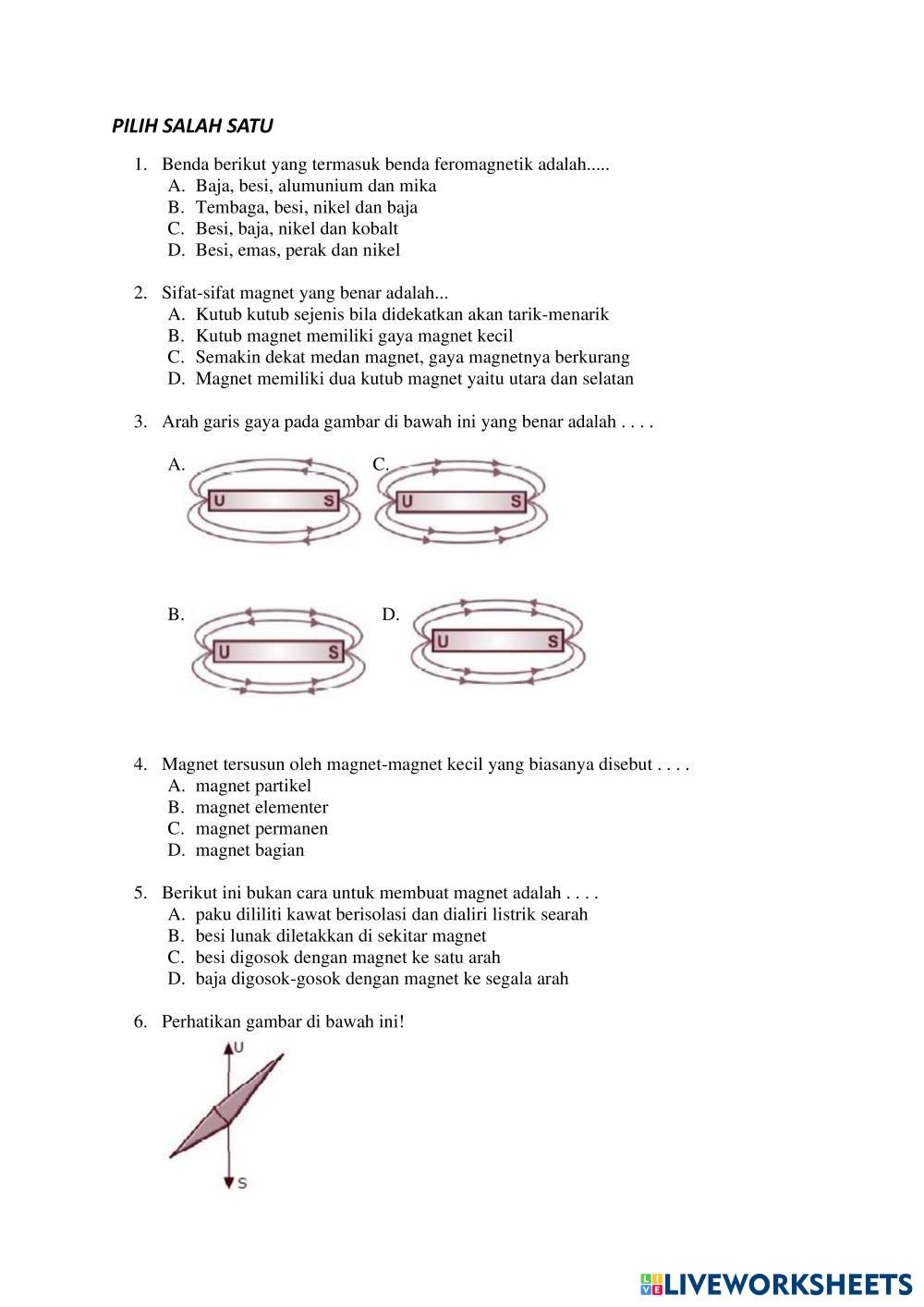 PILIH SALAH SATU

1. Benda berikut yang termasuk benda feromagnetik adalah.....
A. Baja, besi, alumunium dan mika
B. Tembaga, besi, nikel dan baja
C. Besi, baja, nikel dan kobalt
D. Besi, emas, perak dan nikel

2. Sifat-sifat magnet yang benar adalah...
A. Kutub kutub sejenis bila didekatkan akan tarik-menarik
B. Kutub magnet memiliki gaya magnet kecil
C. Semakin dekat medan magnet, gaya magnetnya berkurang
D. Magnet memiliki dua kutub magnet yaitu utara dan selatan

3. Arah garis gaya pada gambar di bawah ini yang benar adalah . . . .

A. U S
C. U S

B. U S
D. U S

4. Magnet tersusun oleh magnet-magnet kecil yang biasanya disebut . . . .
A. magnet partikel
B. magnet elementer
C. magnet permanen
D. magnet bagian

5. Berikut ini bukan cara untuk membuat magnet adalah . . . .
A. paku dililiti kawat berisolasi dan dialiri listrik searah
B. besi lunak diletakkan di sekitar magnet
C. besi digosok dengan magnet ke satu arah
D. baja digosok-gosok dengan magnet ke segala arah

6. Perhatikan gambar di bawah ini!

U
S

LIVEWORKSHEETS