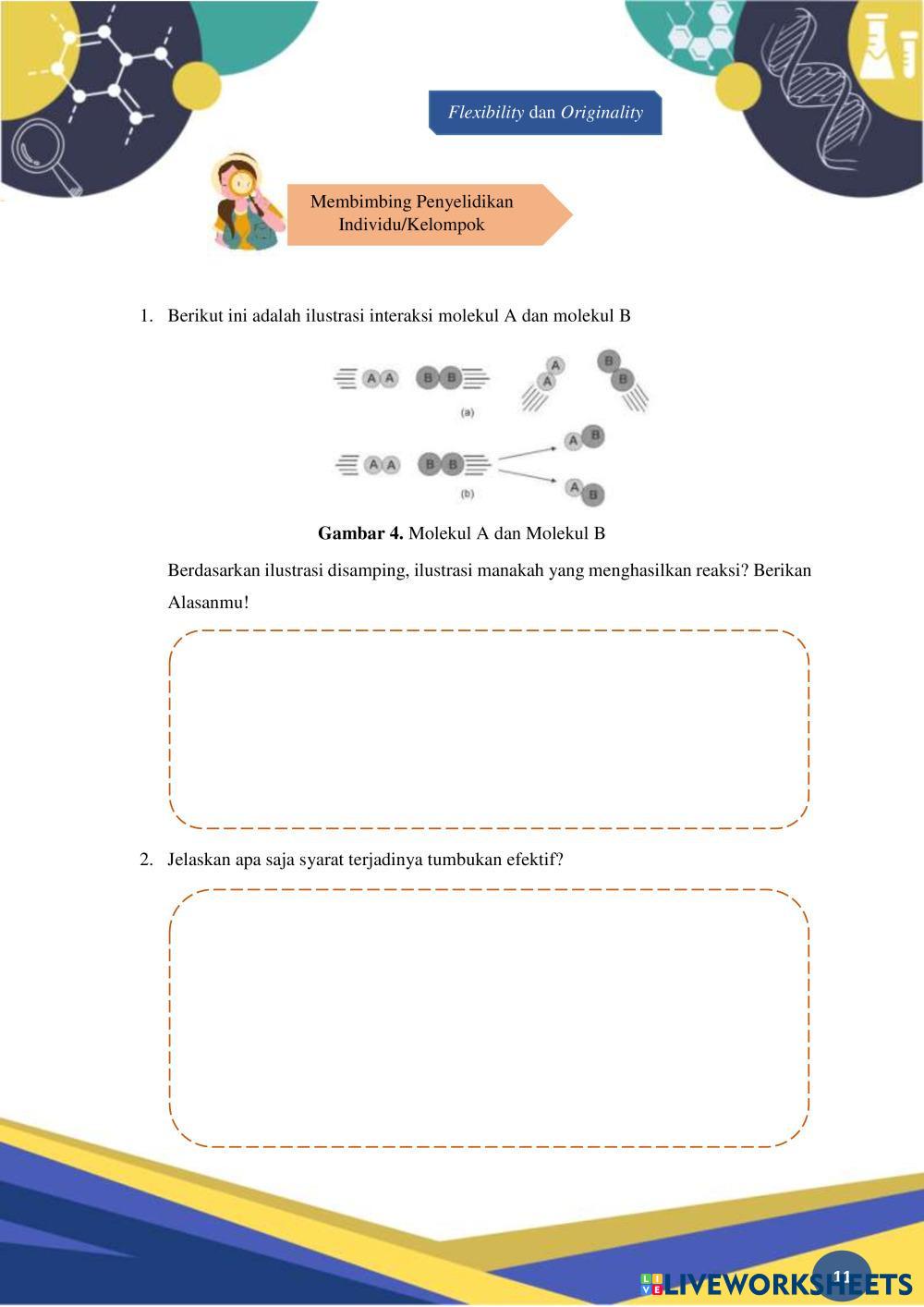 Flexibility dan Originality

Membimbing Penyelidikan Individu/Kelompok

1. Berikut ini adalah ilustrasi interaksi molekul A dan molekul B

A A B B A A B B
(a)
A A B B A B A B
(b)

Gambar 4. Molekul A dan Molekul B

Berdasarkan ilustrasi disamping, ilustrasi manakah yang menghasilkan reaksi? Berikan Alasanmu!

2. Jelaskan apa saja syarat terjadinya tumbukan efektif?

11

LIVEWORKSHEETS