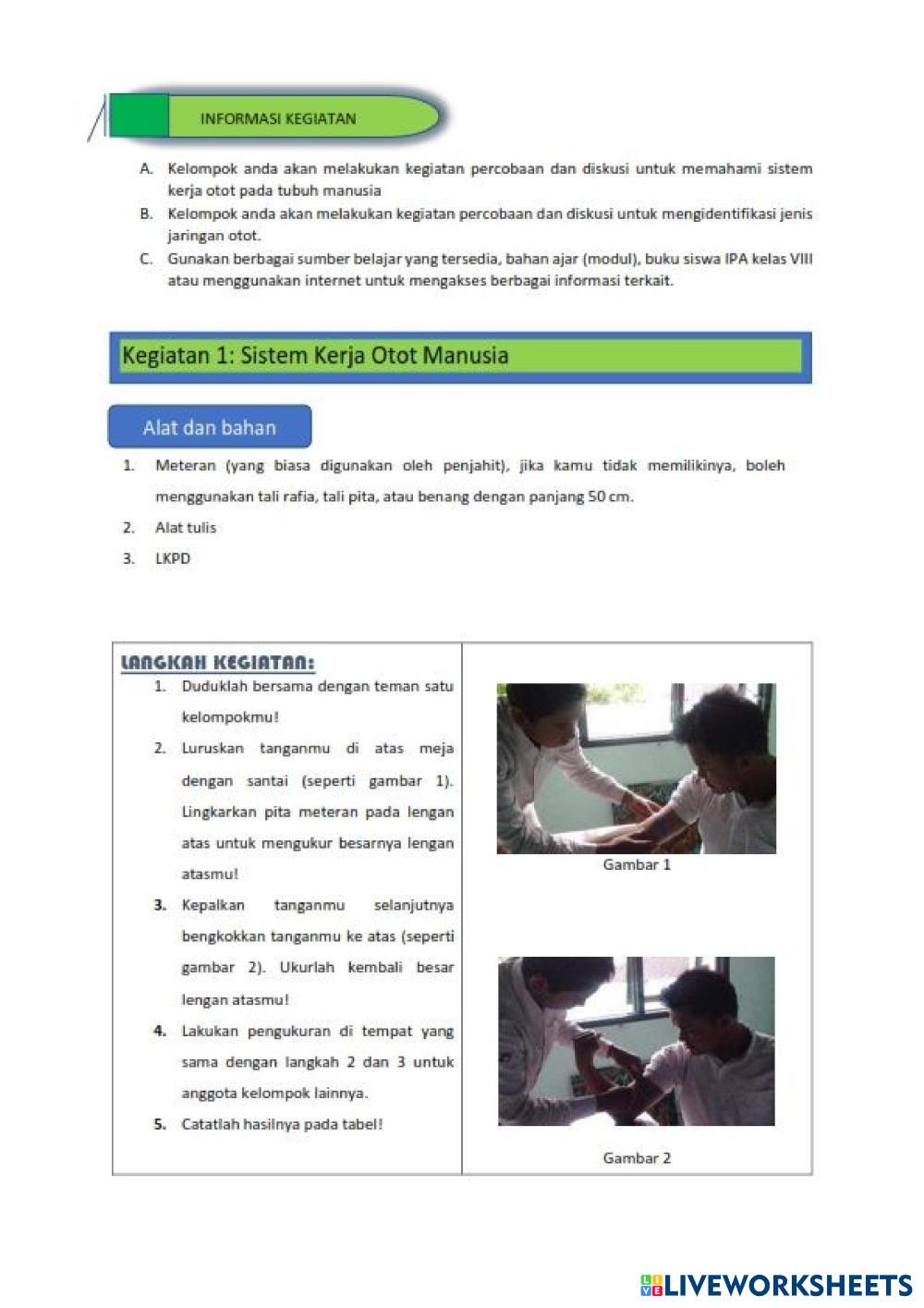 INFORMASI KEGIATAN

A. Kelompok anda akan melakukan kegiatan percobaan dan diskusi untuk memahami sistem kerja otot pada tubuh manusia

B. Kelompok anda akan melakukan kegiatan percobaan dan diskusi untuk mengidentifikasi jenis jaringan otot.

C. Gunakan berbagai sumber belajar yang tersedia, bahan ajar (modul), buku siswa IPA kelas VIII atau menggunakan internet untuk mengakses berbagai informasi terkait.

Kegiatan 1: Sistem Kerja Otot Manusia

Alat dan bahan

1. Meteran (yang biasa digunakan oleh penjahit), jika kamu tidak memilikinya, boleh menggunakan tali rafia, tali pita, atau benang dengan panjang 50 cm.

2. Alat tulis

3. LKPD

LANGKAH KEGIATAN:

1. Duduklah bersama dengan teman satu kelompokmu!

2. Luruskan tanganmu di atas meja dengan santai (seperti gambar 1). Lingkarkan pita meteran pada lengan atas untuk mengukur besarnya lengan atasmu!

3. Kepalkan tanganmu selanjutnya bengkokkan tanganmu ke atas (seperti gambar 2). Ukurlah kembali besar lengan atasmu!

4. Lakukan pengukuran di tempat yang sama dengan langkah 2 dan 3 untuk anggota kelompok lainnya.

5. Catatlah hasilnya pada tabel!

Gambar 1

Gambar 2

LIVEWORKSHEETS