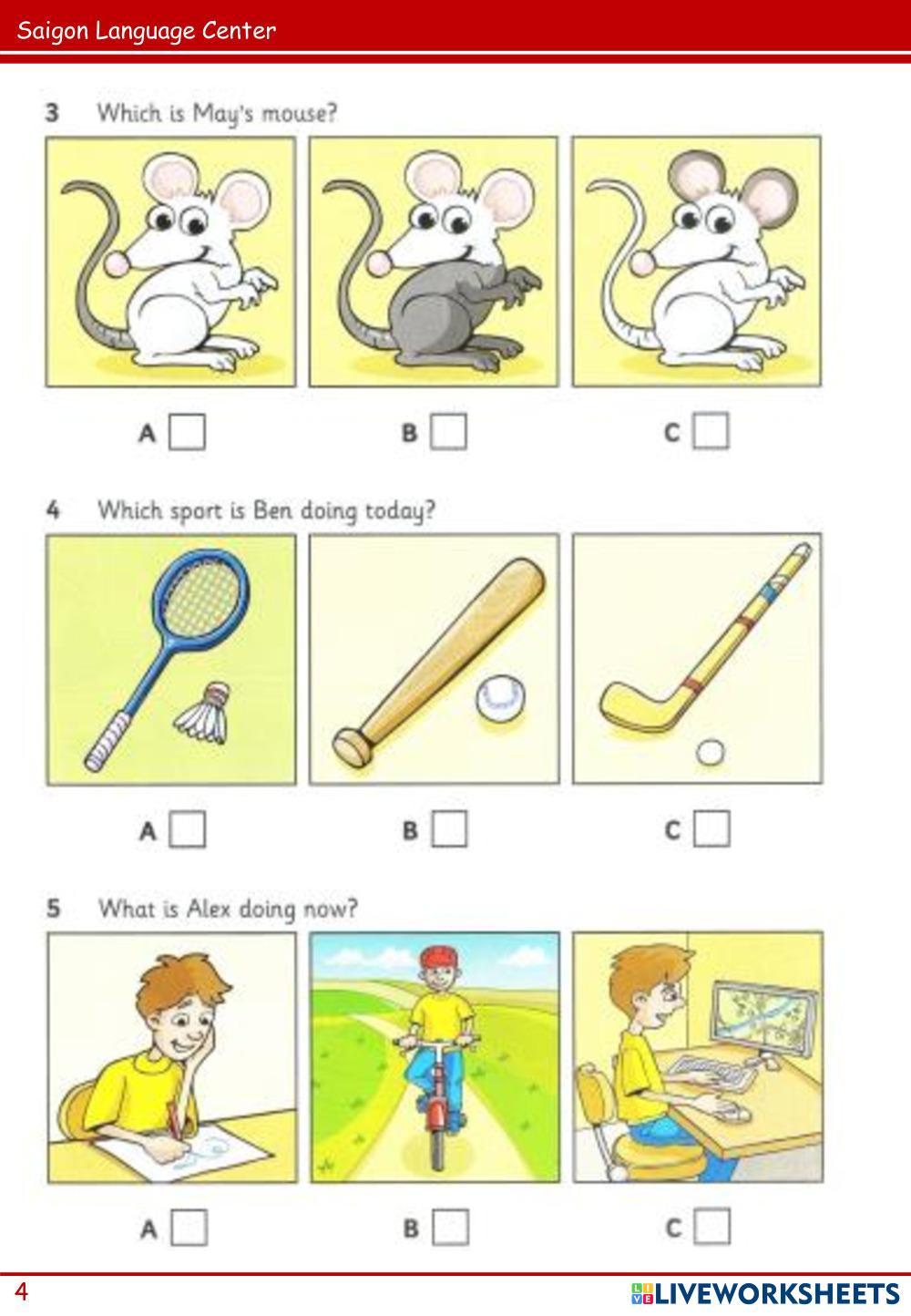 Saigon Language Center

3 Which is May's mouse?

A B C

4 Which sport is Ben doing today?

A B C

5 What is Alex doing now?

A B C

4

LIVEWORKSHEETS