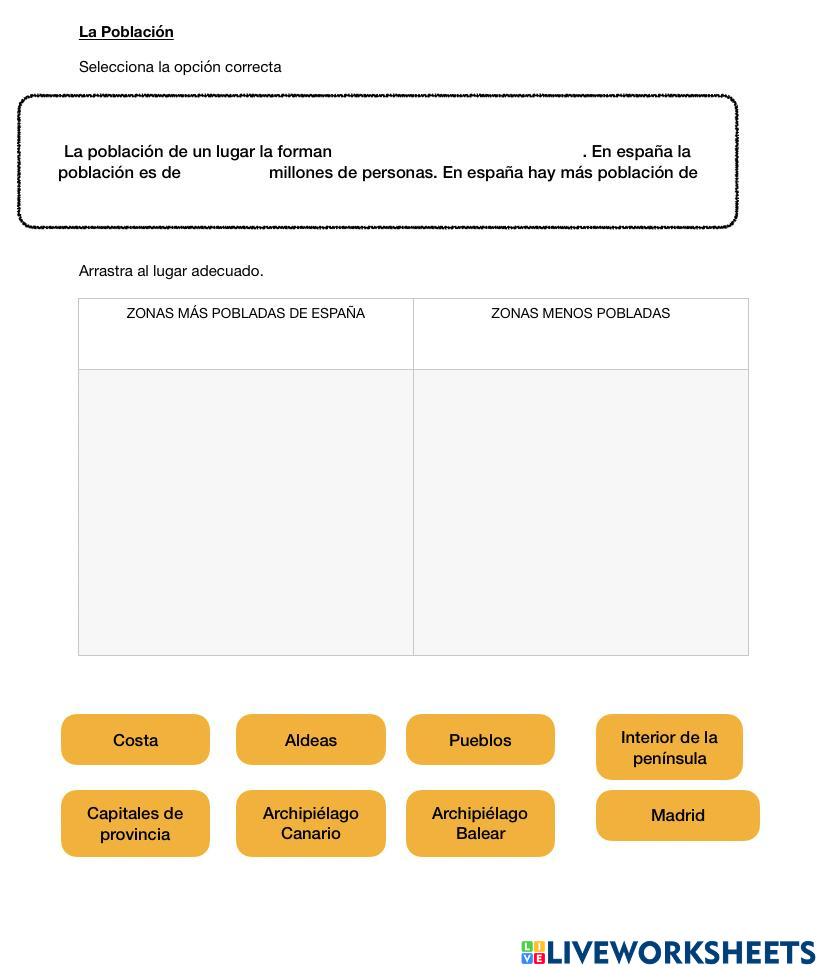 La Población

Selecciona la opción correcta

La población de un lugar la forman . En españa la población es de millones de personas. En españa hay más población de

Arrastra al lugar adecuado.

| ZONAS MÁS POBLADAS DE ESPAÑA | ZONAS MENOS POBLADAS |
|---|---|
| | |

Costa

Aldeas

Pueblos

Interior de la península

Capitales de provincia

Archipiélago Canario

Archipiélago Balear

Madrid

LIVEWORKSHEETS