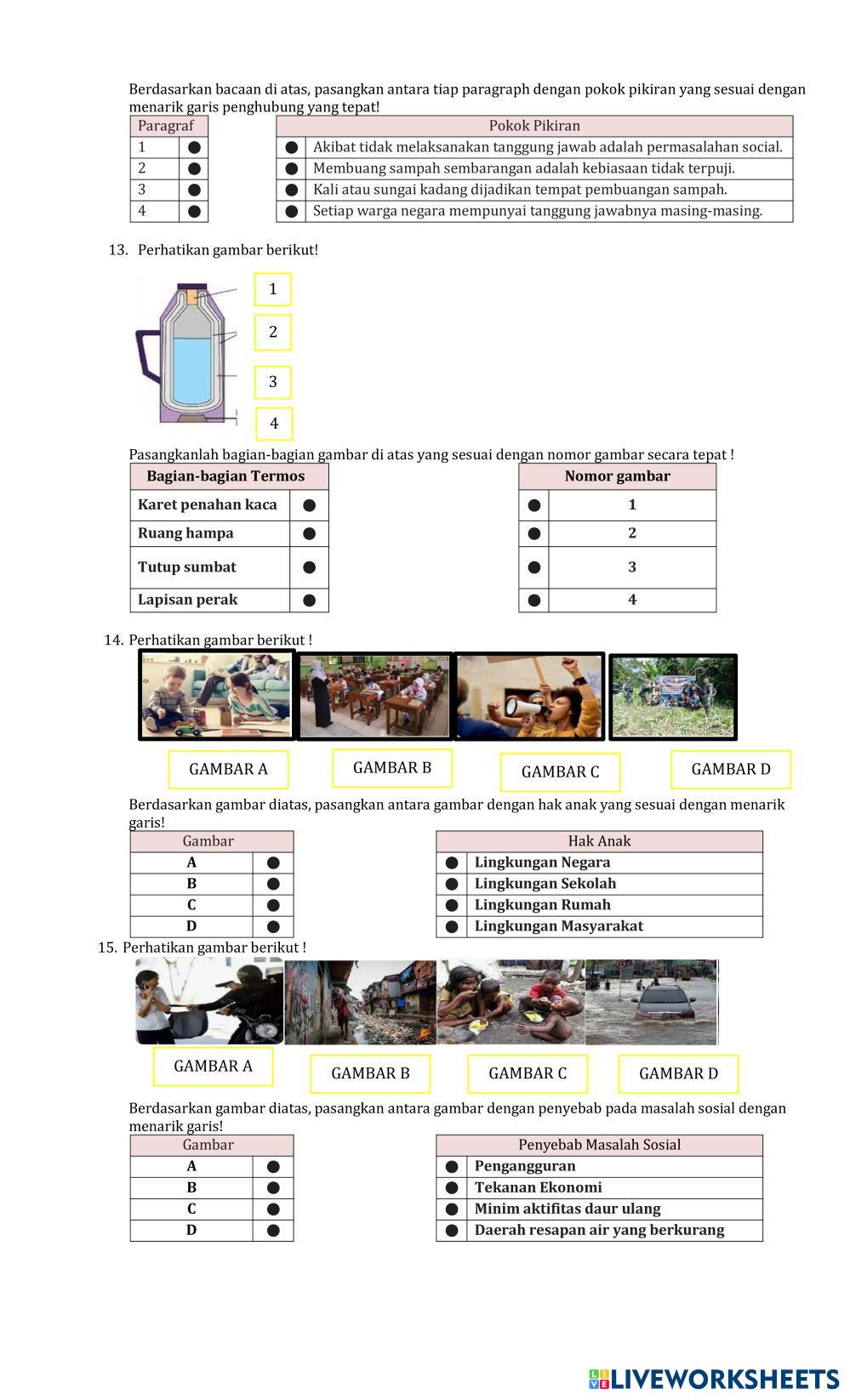 Berdasarkan bacaan di atas, pasangkan antara tiap paragraph dengan pokok pikiran yang sesuai dengan menarik garis penghubung yang tepat!

| Paragraf | |
|---|---|
| 1 | ● |
| 2 | ● |
| 3 | ● |
| 4 | ● |

| | Pokok Pikiran |
|---|---|
| ● | Akibat tidak melaksanakan tanggung jawab adalah permasalahan social. |
| ● | Membuang sampah sembarangan adalah kebiasaan tidak terpuji. |
| ● | Kali atau sungai kadang dijadikan tempat pembuangan sampah. |
| ● | Setiap warga negara mempunyai tanggung jawabnya masing-masing. |

13. Perhatikan gambar berikut!

1
2
3
4

Pasangkanlah bagian-bagian gambar di atas yang sesuai dengan nomor gambar secara tepat !

| Bagian-bagian Termos | |
|---|---|
| Karet penahan kaca | ● |
| Ruang hampa | ● |
| Tutup sumbat | ● |
| Lapisan perak | ● |

| | Nomor gambar |
|---|---|
| ● | 1 |
| ● | 2 |
| ● | 3 |
| ● | 4 |

14. Perhatikan gambar berikut !

GAMBAR A GAMBAR B GAMBAR C GAMBAR D

Berdasarkan gambar diatas, pasangkan antara gambar dengan hak anak yang sesuai dengan menarik garis!

| Gambar | |
|---|---|
| A | ● |
| B | ● |
| C | ● |
| D | ● |

| | Hak Anak |
|---|---|
| ● | Lingkungan Negara |
| ● | Lingkungan Sekolah |
| ● | Lingkungan Rumah |
| ● | Lingkungan Masyarakat |

15. Perhatikan gambar berikut !

GAMBAR A GAMBAR B GAMBAR C GAMBAR D

Berdasarkan gambar diatas, pasangkan antara gambar dengan penyebab pada masalah sosial dengan menarik garis!

| Gambar | |
|---|---|
| A | ● |
| B | ● |
| C | ● |
| D | ● |

| | Penyebab Masalah Sosial |
|---|---|
| ● | Pengangguran |
| ● | Tekanan Ekonomi |
| ● | Minim aktifitas daur ulang |
| ● | Daerah resapan air yang berkurang |

LIVEWORKSHEETS