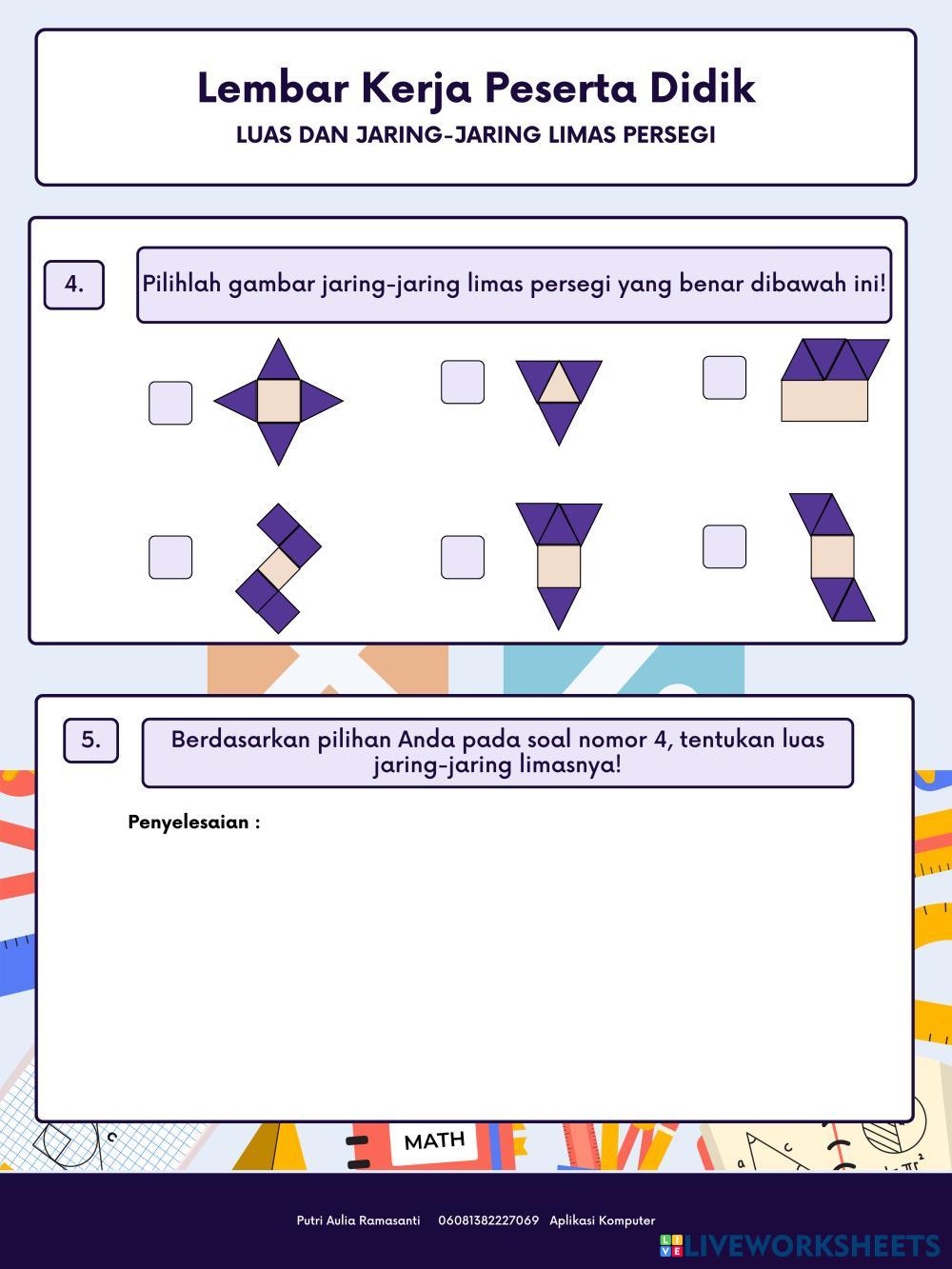 Lembar Kerja Peserta Didik
LUAS DAN JARING-JARING LIMAS PERSEGI

4.

Pilihlah gambar jaring-jaring limas persegi yang benar dibawah ini!

5.

Berdasarkan pilihan Anda pada soal nomor 4, tentukan luas jaring-jaring limasnya!

Penyelesaian :

MATH

Putri Aulia Ramasanti 06081382227069 Aplikasi Komputer

LIVEWORKSHEETS