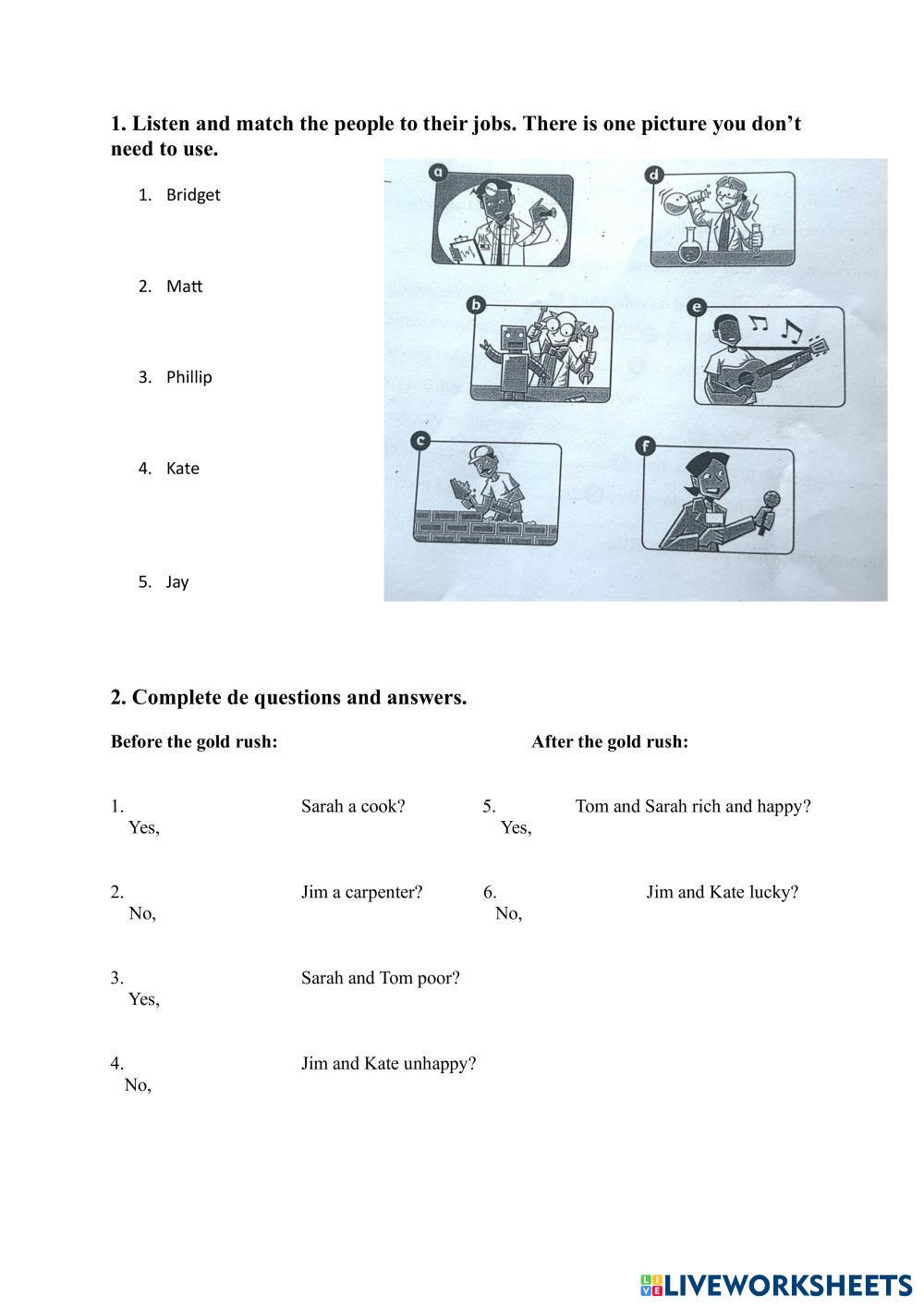 1. Listen and match the people to their jobs. There is one picture you don't need to use.

1. Bridget

2. Matt

3. Phillip

4. Kate

5. Jay

a

d

b

e

c

f

2. Complete de questions and answers.

Before the gold rush:

1. Sarah a cook?
Yes,

2. Jim a carpenter?
No,

3. Sarah and Tom poor?
Yes,

4. Jim and Kate unhappy?
No,

After the gold rush:

5. Tom and Sarah rich and happy?
Yes,

6. Jim and Kate lucky?
No,

LIVEWORKSHEETS