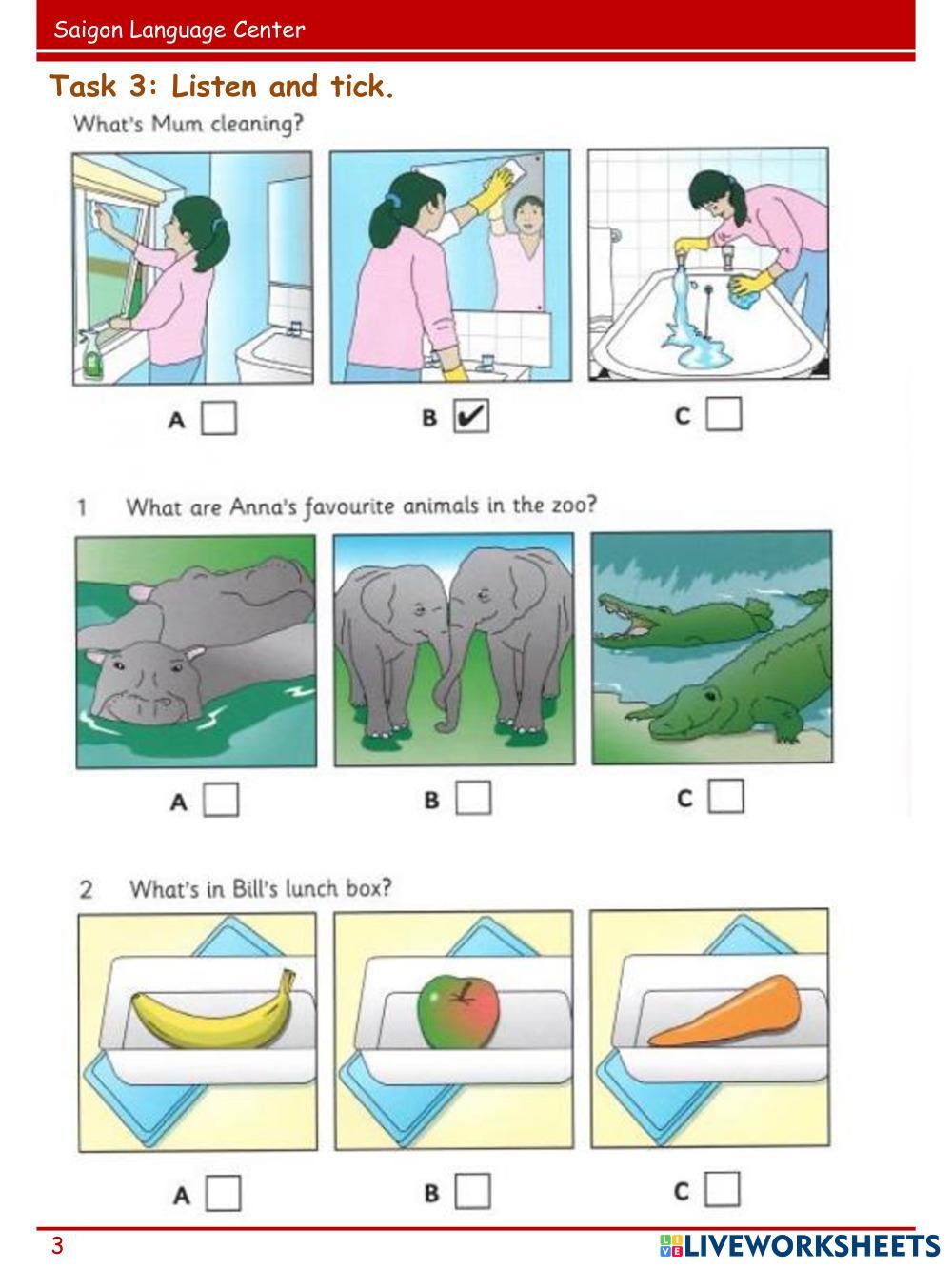 Saigon Language Center

Task 3: Listen and tick.

What's Mum cleaning?

A ☐ B ☑ C ☐

1 What are Anna's favourite animals in the zoo?

A ☐ B ☐ C ☐

2 What's in Bill's lunch box?

A ☐ B ☐ C ☐

3

LIVEWORKSHEETS